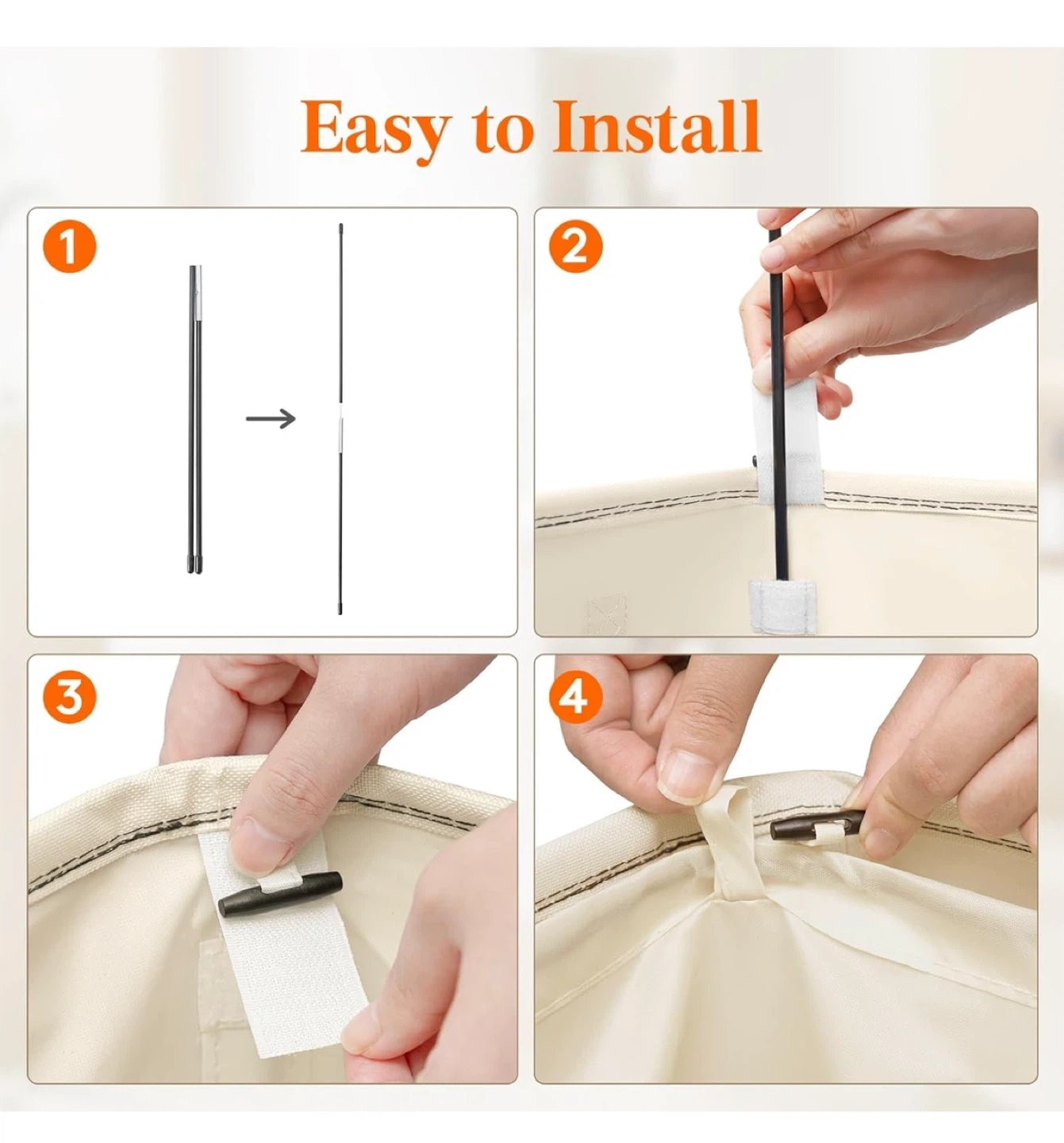 Easy to Install

1

2

3

4