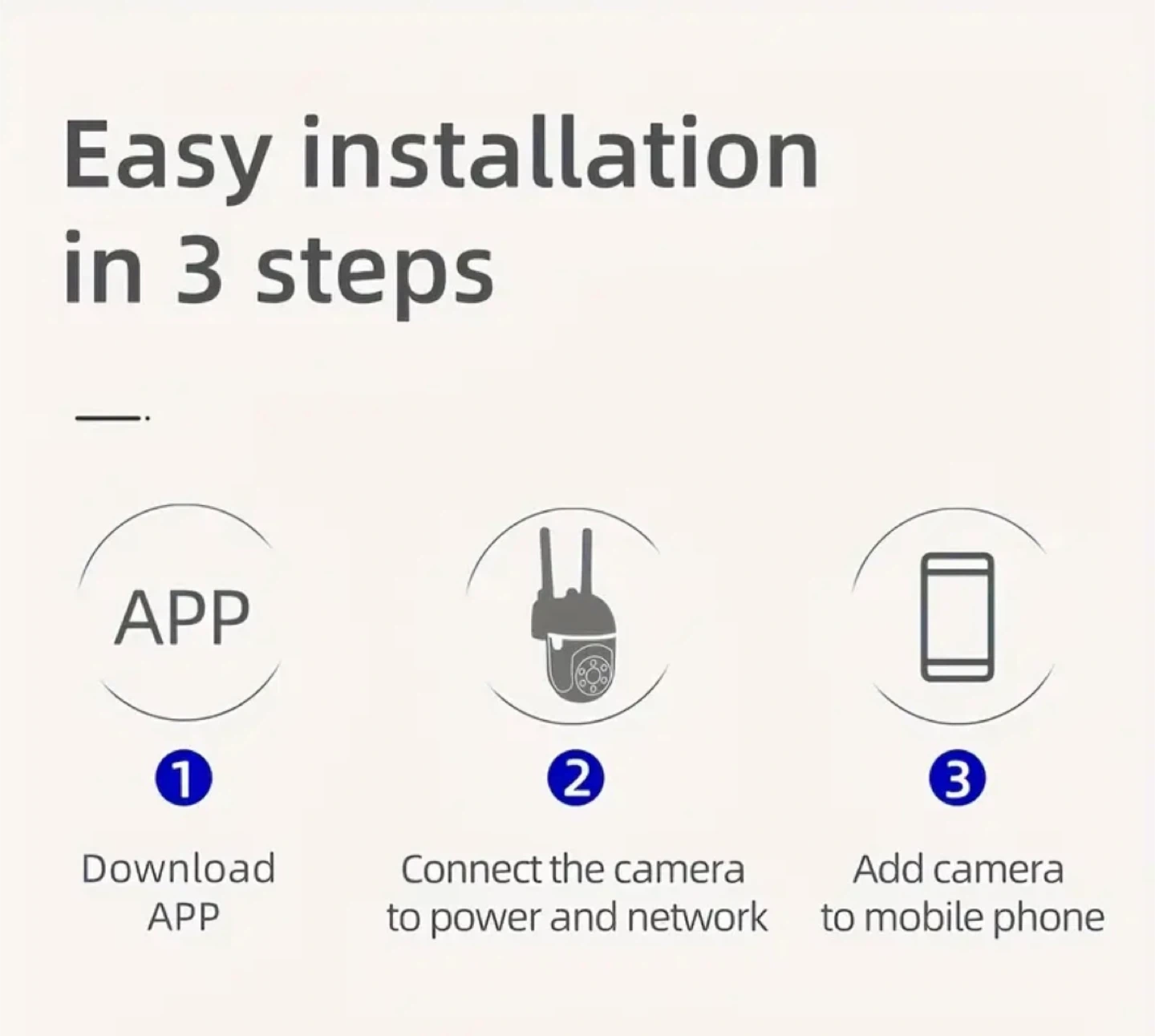 Easy installation in 3 steps

APP

1

Download APP

2

Connect the camera to power and network

3

Add camera to mobile phone