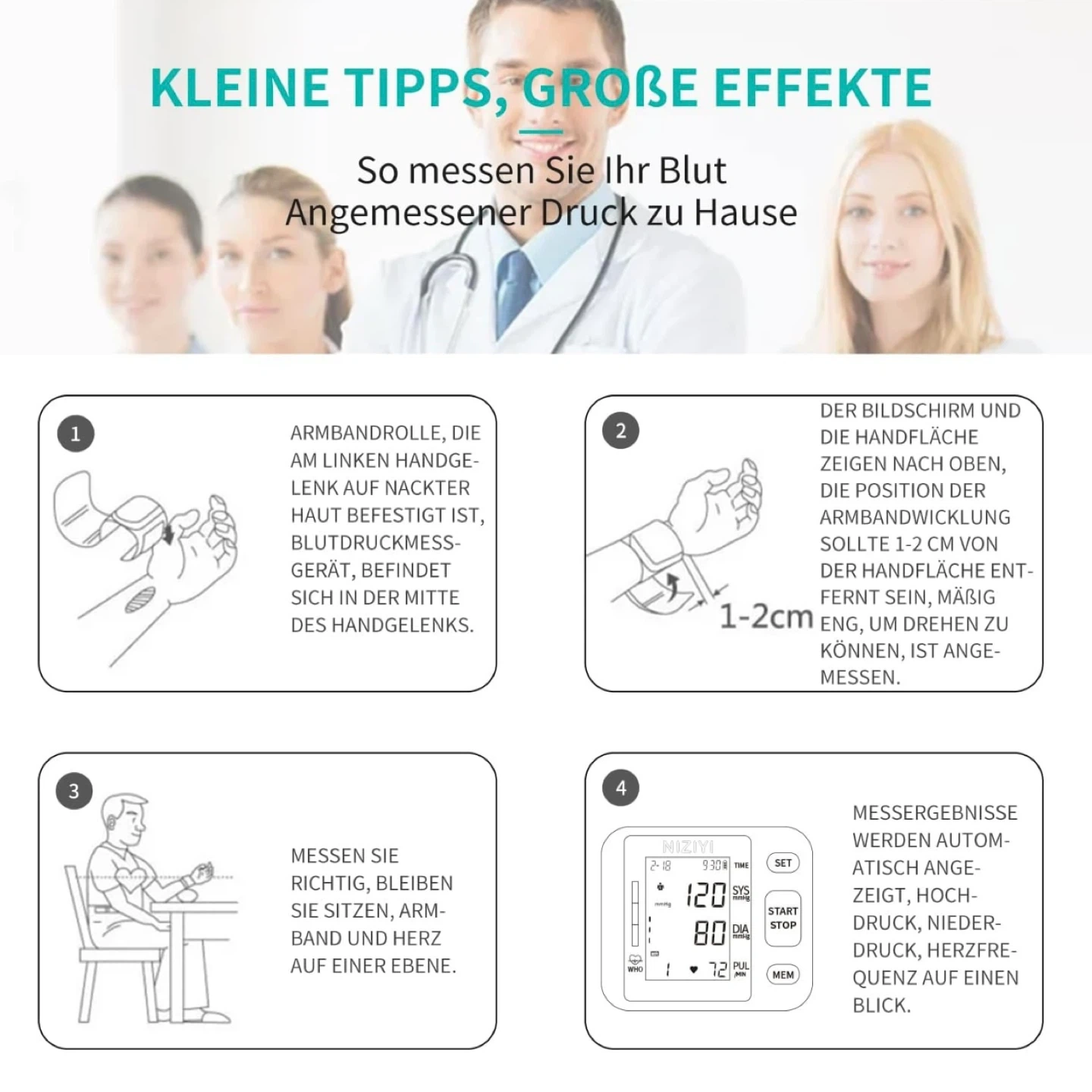 KLEINE TIPPS, GROßE EFFEKTE

So messen Sie Ihr Blut
Angemessener Druck zu Hause

1

ARMBANDROLLE, DIE AM LINKEN HANDGELENK AUF NACKTER HAUT BEFESTIGT IST, BLUTDRUCKMESSGERÄT, BEFINDET SICH IN DER MITTE DES HANDGELENKS.

2

1-2cm

DER BILDSCHIRM UND DIE HANDFLÄCHE ZEIGEN NACH OBEN, DIE POSITION DER ARMBANDWICKLUNG SOLLTE 1-2 CM VON DER HANDFLÄCHE ENTFERNT SEIN, MÄßIG ENG, UM DREHEN ZU KÖNNEN, IST ANGEMESSEN.

3

MESSEN SIE RICHTIG, BLEIBEN SIE SITZEN, ARMBAND UND HERZ AUF EINER EBENE.

4

NIZIYI
2-18 9:30 TIME
120 SYS mmHg
80 DIA mmHg
WHO 1 72 PUL /MIN
SET
START STOP
MEM

MESSERGEBNISSE WERDEN AUTOMATISCH ANGEZEIGT, HOCHDRUCK, NIEDERDRUCK, HERZFREQUENZ AUF EINEN BLICK.