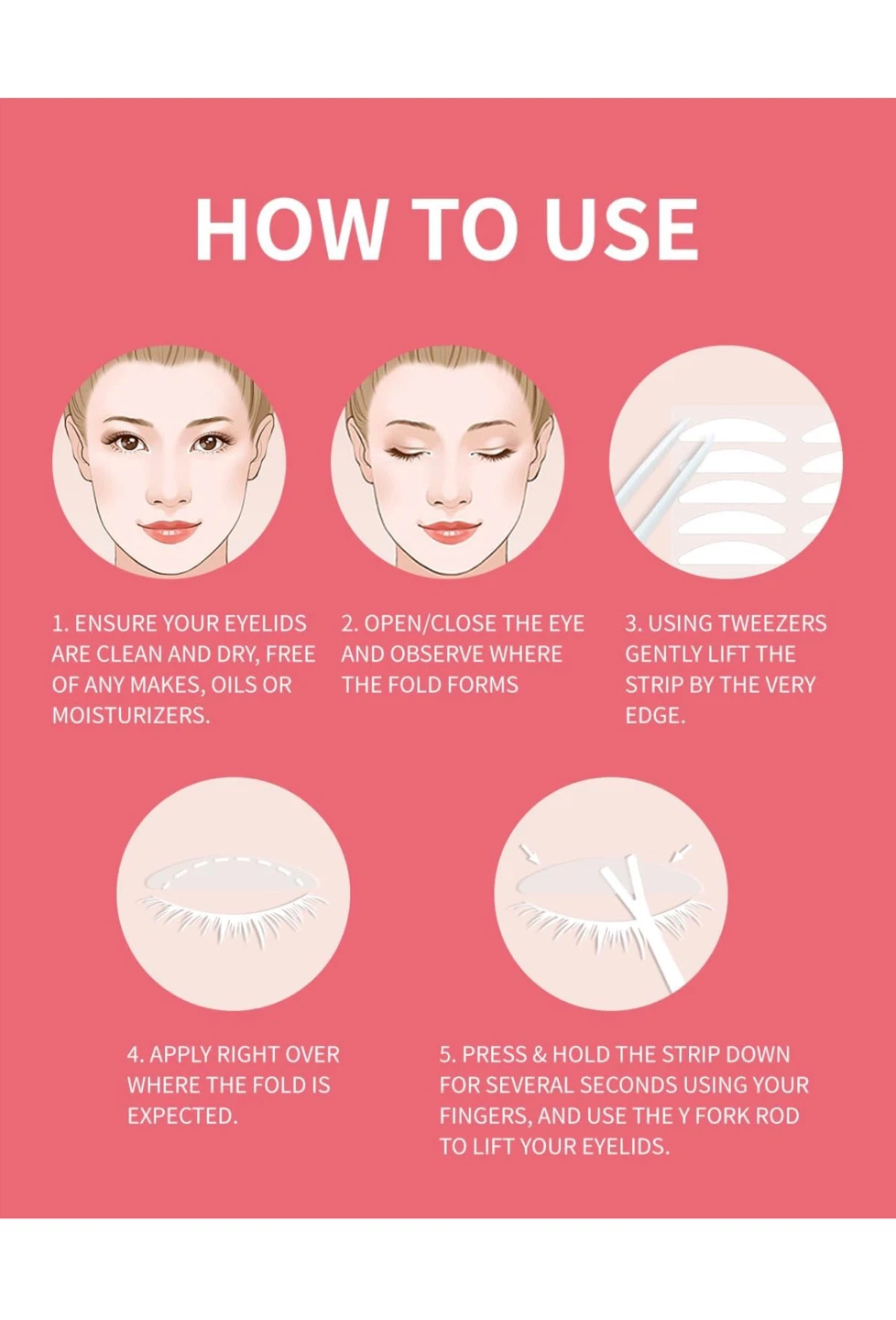 HOW TO USE

1. ENSURE YOUR EYELIDS ARE CLEAN AND DRY, FREE OF ANY MAKES, OILS OR MOISTURIZERS.

2. OPEN/CLOSE THE EYE AND OBSERVE WHERE THE FOLD FORMS

3. USING TWEEZERS GENTLY LIFT THE STRIP BY THE VERY EDGE.

4. APPLY RIGHT OVER WHERE THE FOLD IS EXPECTED.

5. PRESS & HOLD THE STRIP DOWN FOR SEVERAL SECONDS USING YOUR FINGERS, AND USE THE Y FORK ROD TO LIFT YOUR EYELIDS.