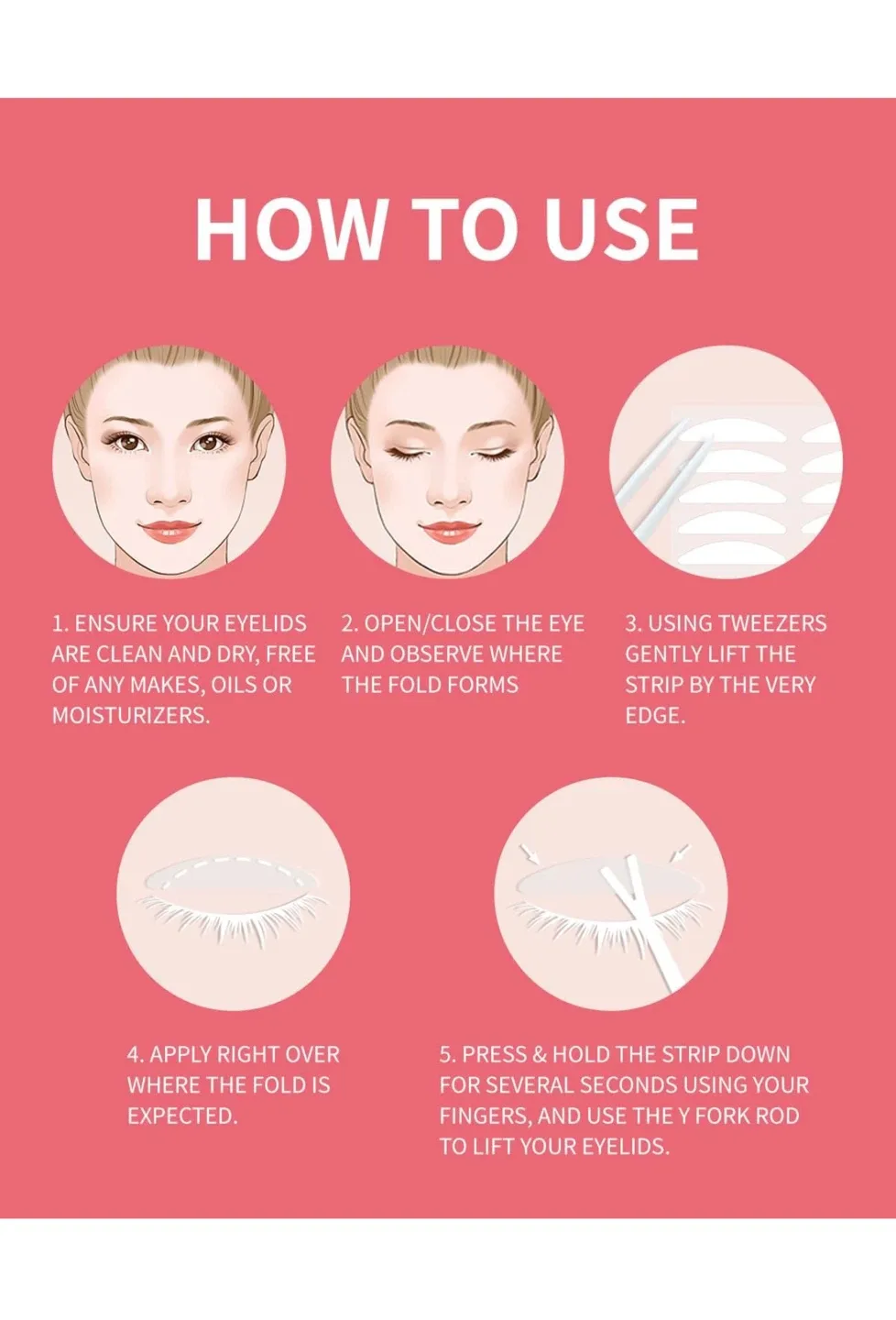 HOW TO USE

1. ENSURE YOUR EYELIDS ARE CLEAN AND DRY, FREE OF ANY MAKES, OILS OR MOISTURIZERS.

2. OPEN/CLOSE THE EYE AND OBSERVE WHERE THE FOLD FORMS

3. USING TWEEZERS GENTLY LIFT THE STRIP BY THE VERY EDGE.

4. APPLY RIGHT OVER WHERE THE FOLD IS EXPECTED.

5. PRESS & HOLD THE STRIP DOWN FOR SEVERAL SECONDS USING YOUR FINGERS, AND USE THE Y FORK ROD TO LIFT YOUR EYELIDS.