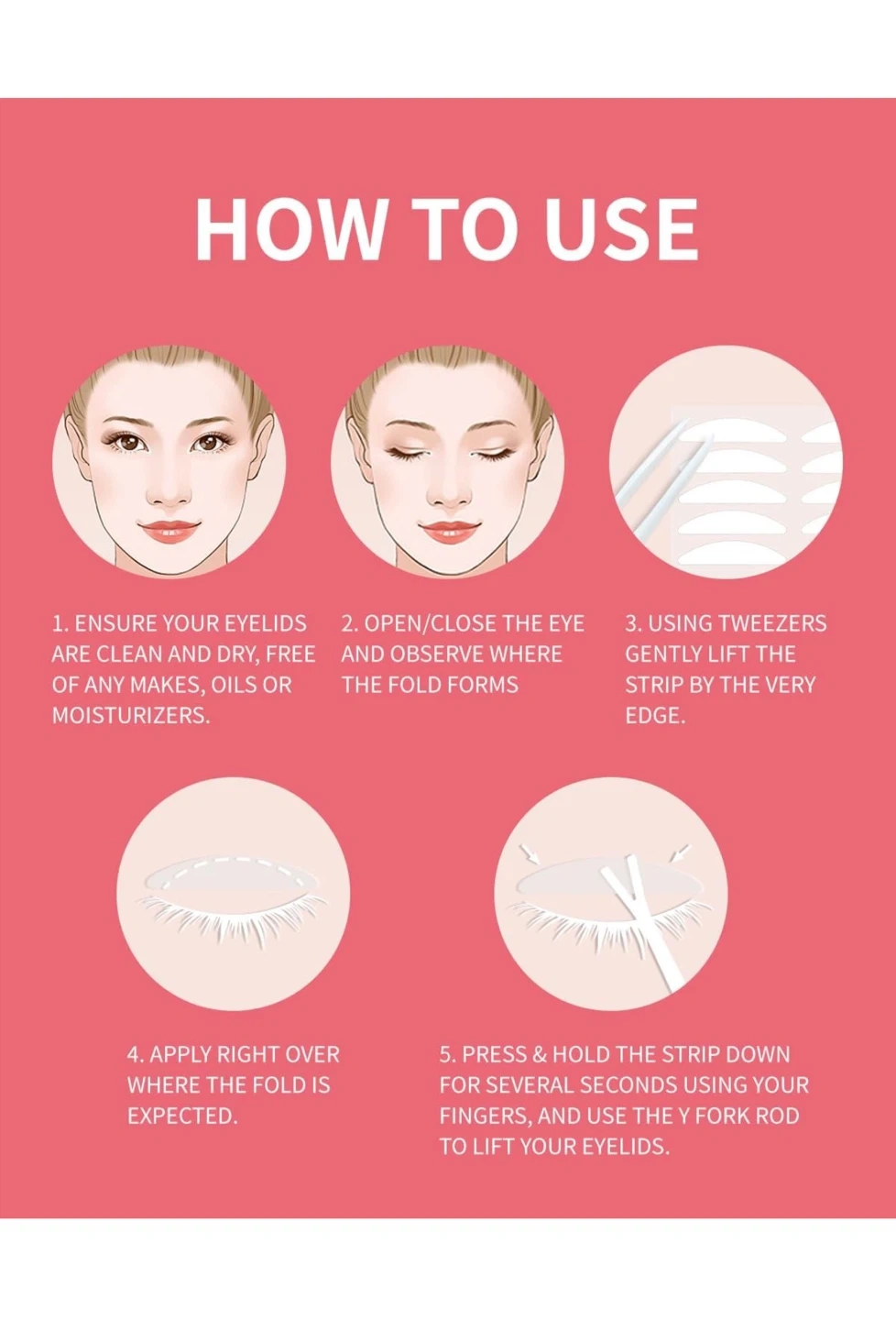 HOW TO USE

1. ENSURE YOUR EYELIDS ARE CLEAN AND DRY, FREE OF ANY MAKES, OILS OR MOISTURIZERS.

2. OPEN/CLOSE THE EYE AND OBSERVE WHERE THE FOLD FORMS

3. USING TWEEZERS GENTLY LIFT THE STRIP BY THE VERY EDGE.

4. APPLY RIGHT OVER WHERE THE FOLD IS EXPECTED.

5. PRESS & HOLD THE STRIP DOWN FOR SEVERAL SECONDS USING YOUR FINGERS, AND USE THE Y FORK ROD TO LIFT YOUR EYELIDS.