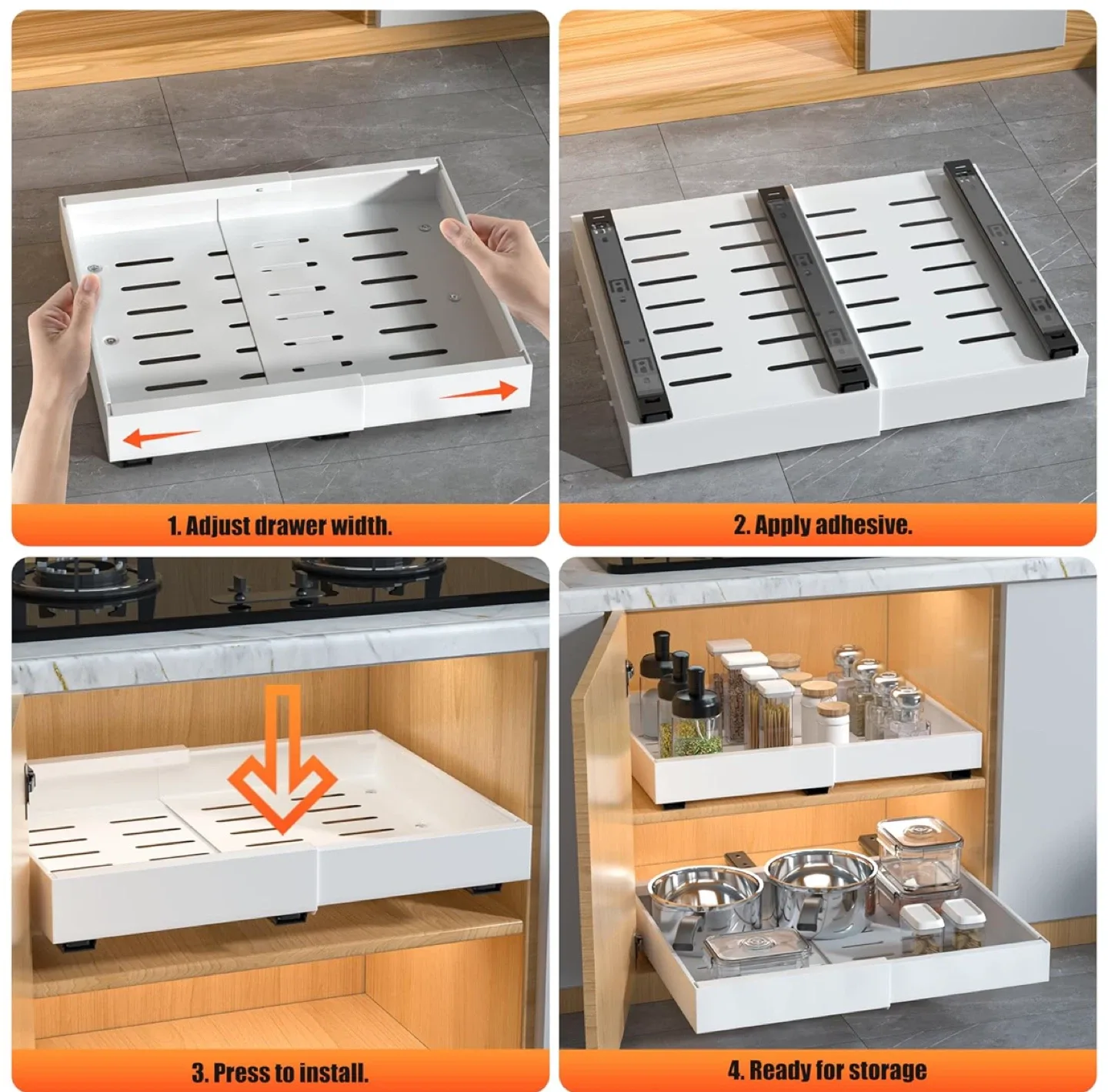 1. Adjust drawer width.

2. Apply adhesive.

3. Press to install.

4. Ready for storage