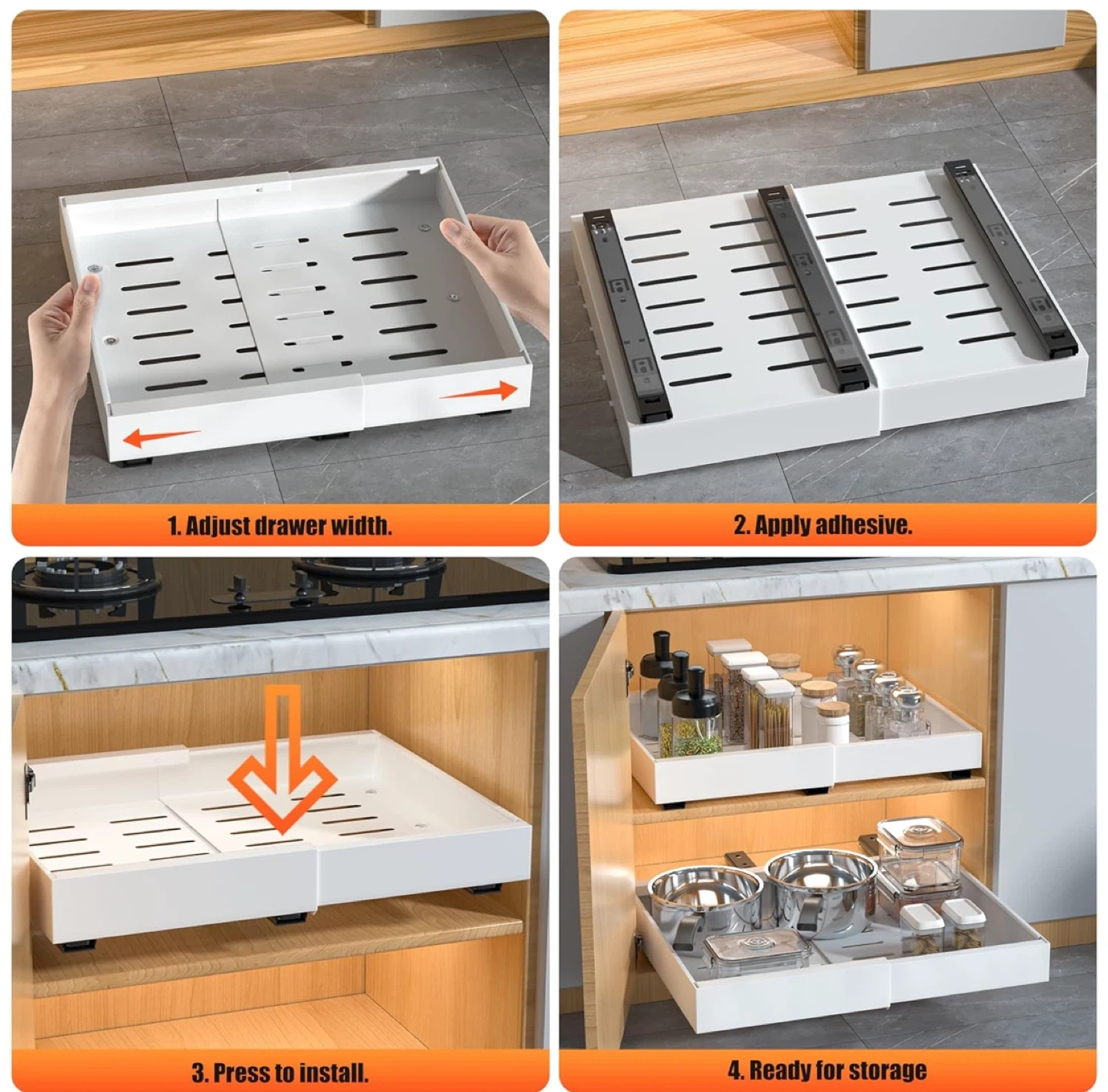 1. Adjust drawer width.

2. Apply adhesive.

3. Press to install.

4. Ready for storage