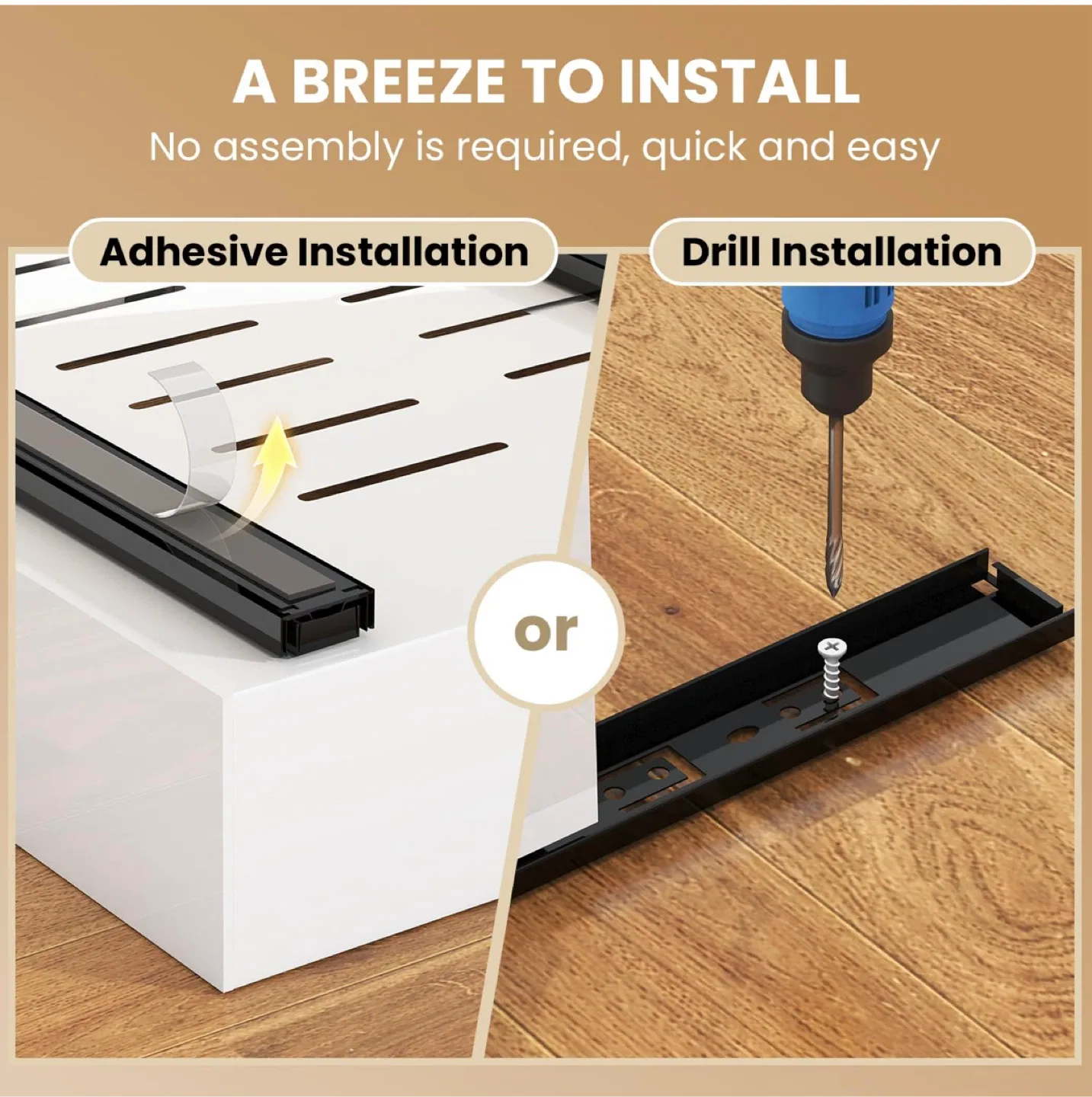 A BREEZE TO INSTALL
No assembly is required, quick and easy

Adhesive Installation

Drill Installation

or