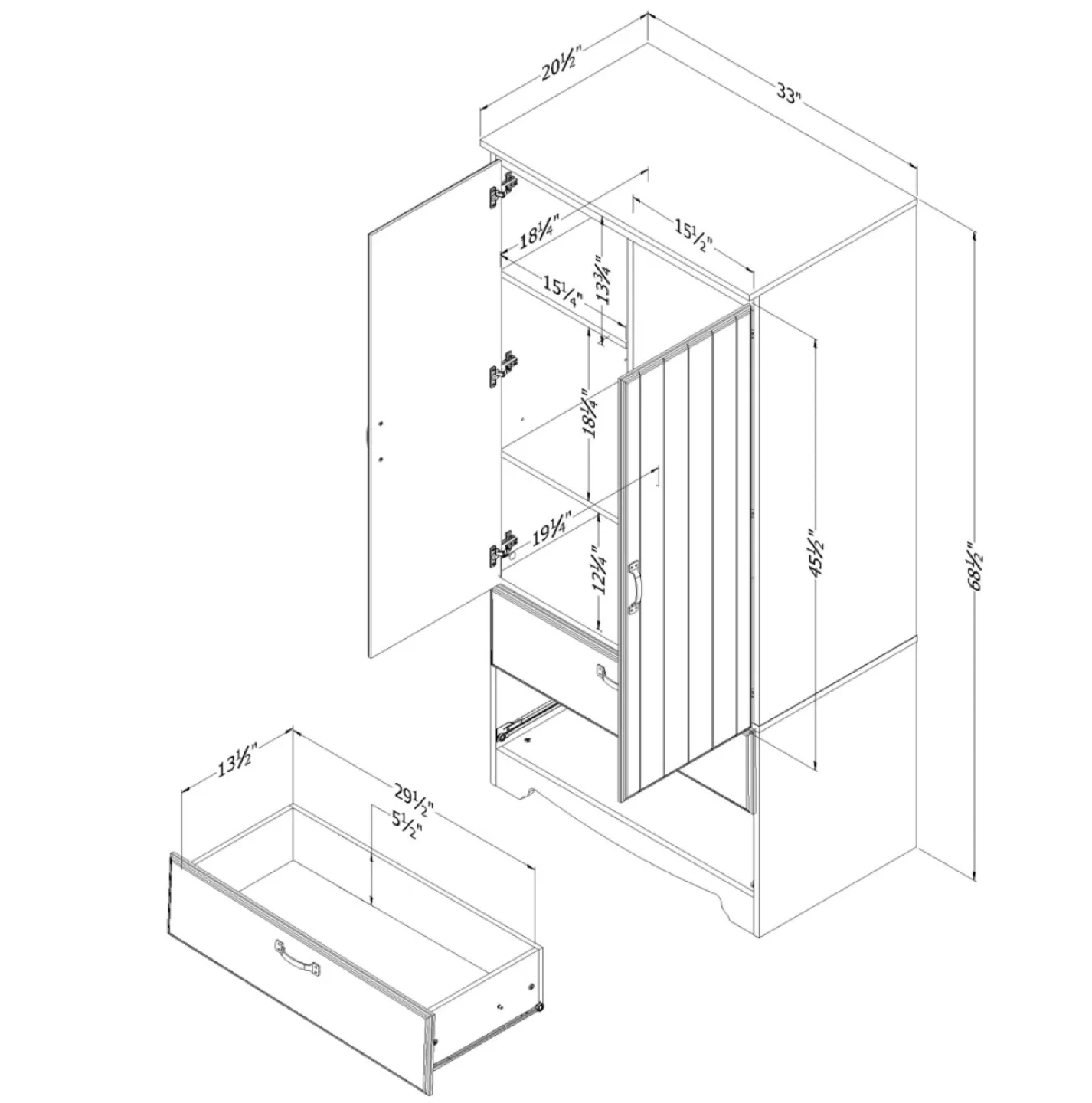 20½"
33"
18¼"
15½"
15¼"
13¾"
18¼"
19¼"
12¼"
45½"
68½"
13½"
29½"
5½"