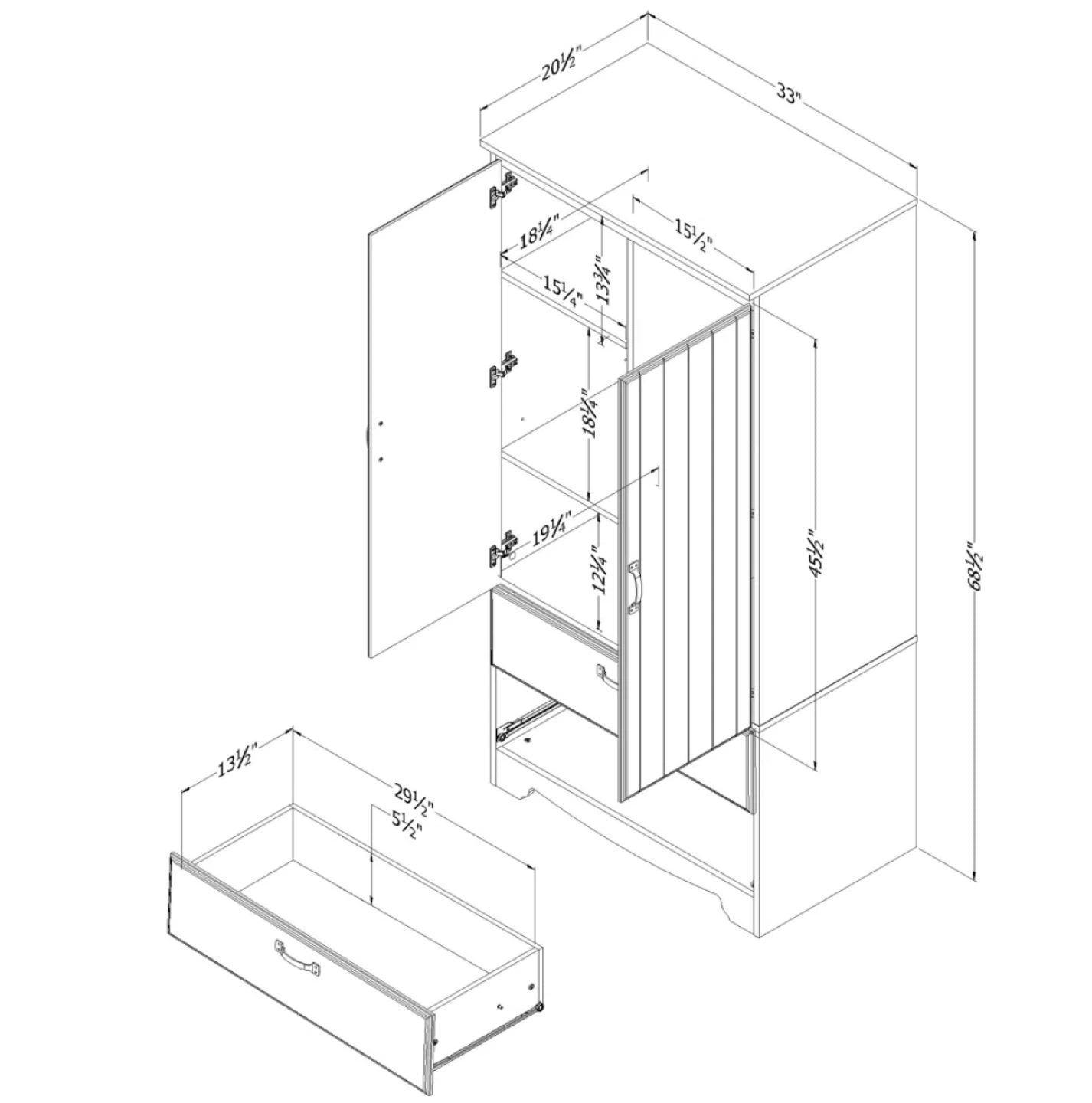 20½"
33"
18¼"
15½"
15¼"
13¾"
18¼"
19¼"
12¼"
45½"
68½"
13½"
29½"
5½"