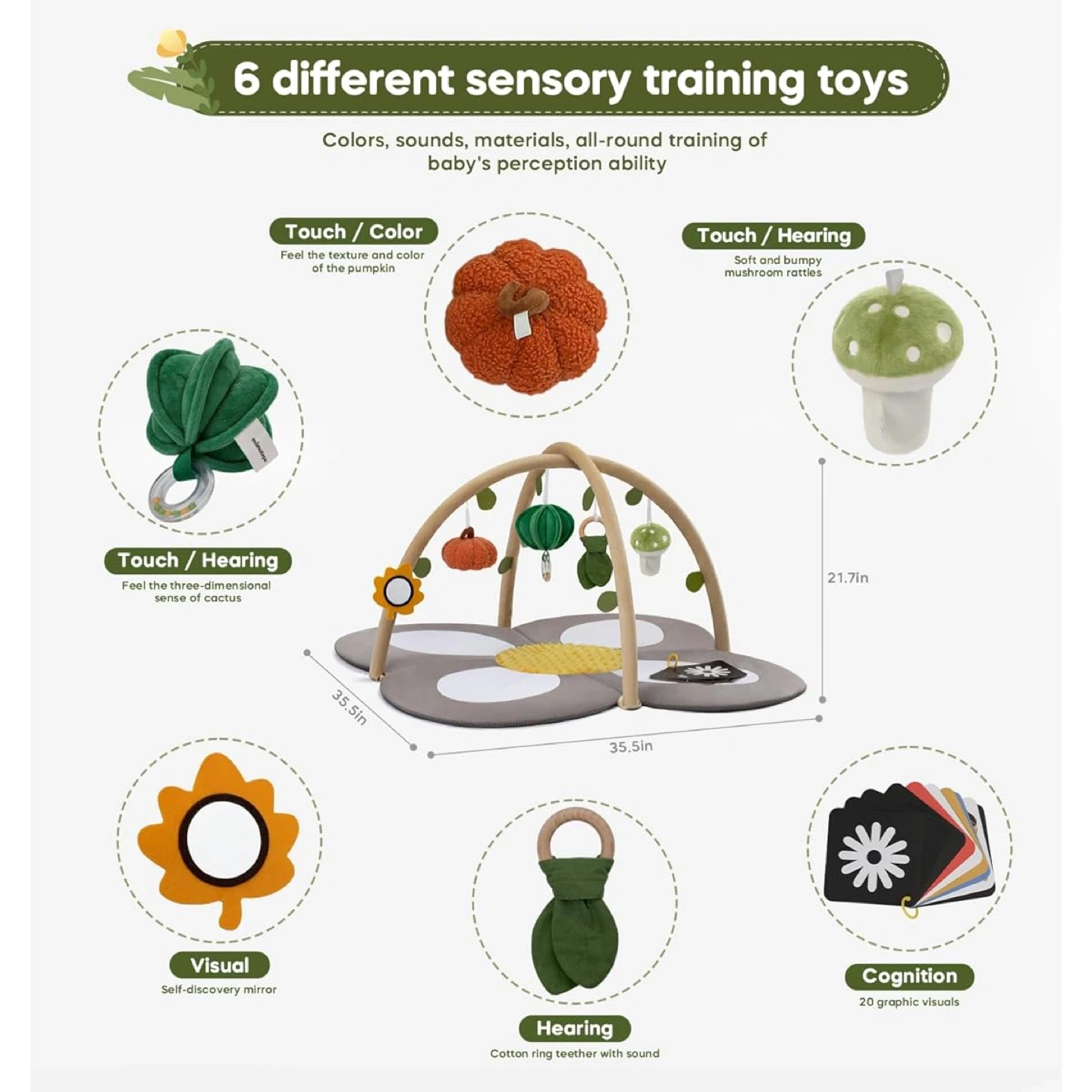 6 different sensory training toys

Colors, sounds, materials, all-round training of baby's perception ability

Touch / Color
Feel the texture and color of the pumpkin

Touch / Hearing
Soft and bumpy mushroom rattles

Touch / Hearing
Feel the three-dimensional sense of cactus

21.7in

35.5in

35.5in

Visual
Self-discovery mirror

Hearing
Cotton ring teether with sound

Cognition
20 graphic visuals