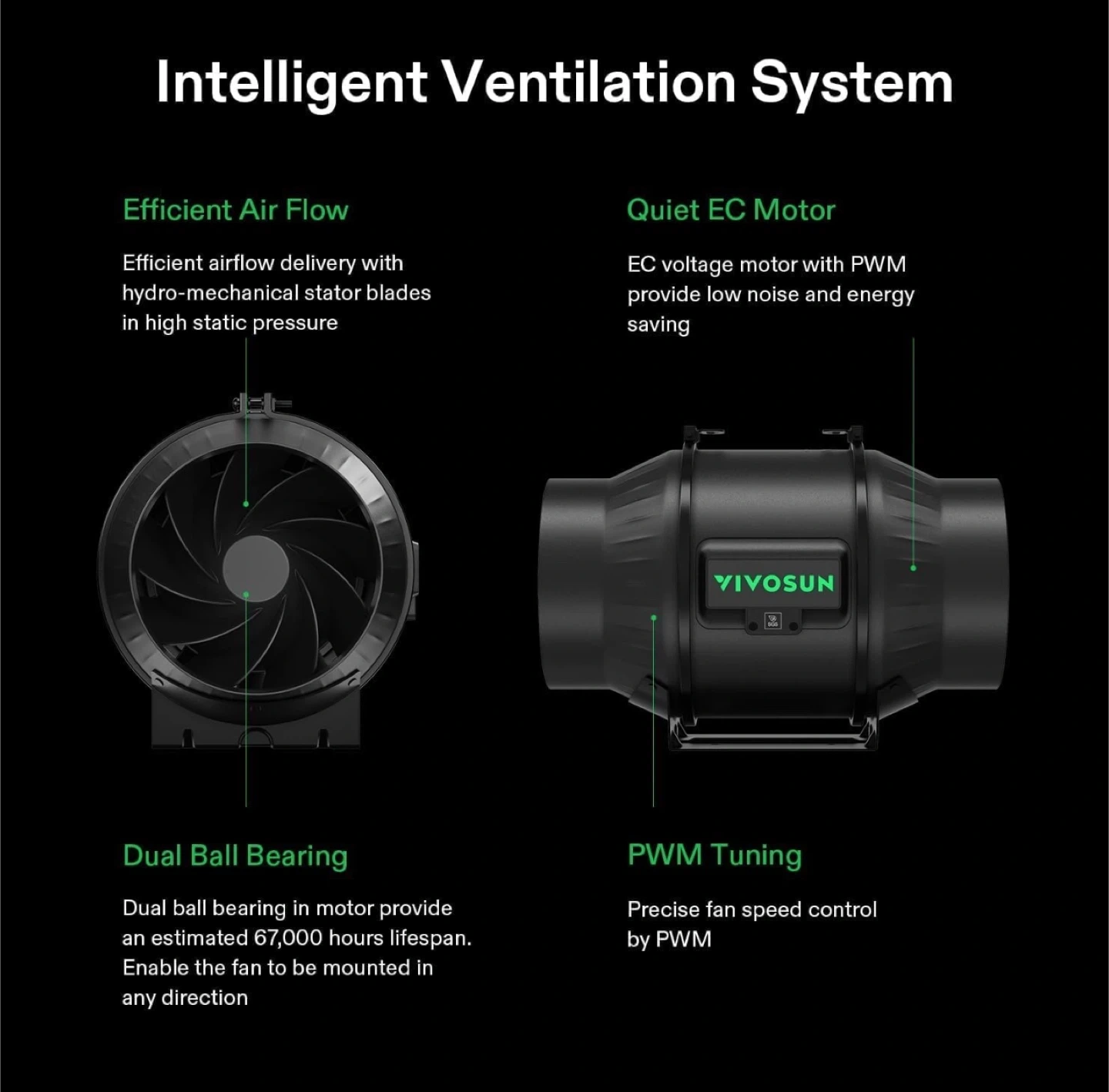 Intelligent Ventilation System

Efficient Air Flow

Efficient airflow delivery with hydro-mechanical stator blades in high static pressure

Quiet EC Motor

EC voltage motor with PWM provide low noise and energy saving

VIVOSUN

Dual Ball Bearing

Dual ball bearing in motor provide an estimated 67,000 hours lifespan. Enable the fan to be mounted in any direction

PWM Tuning

Precise fan speed control by PWM