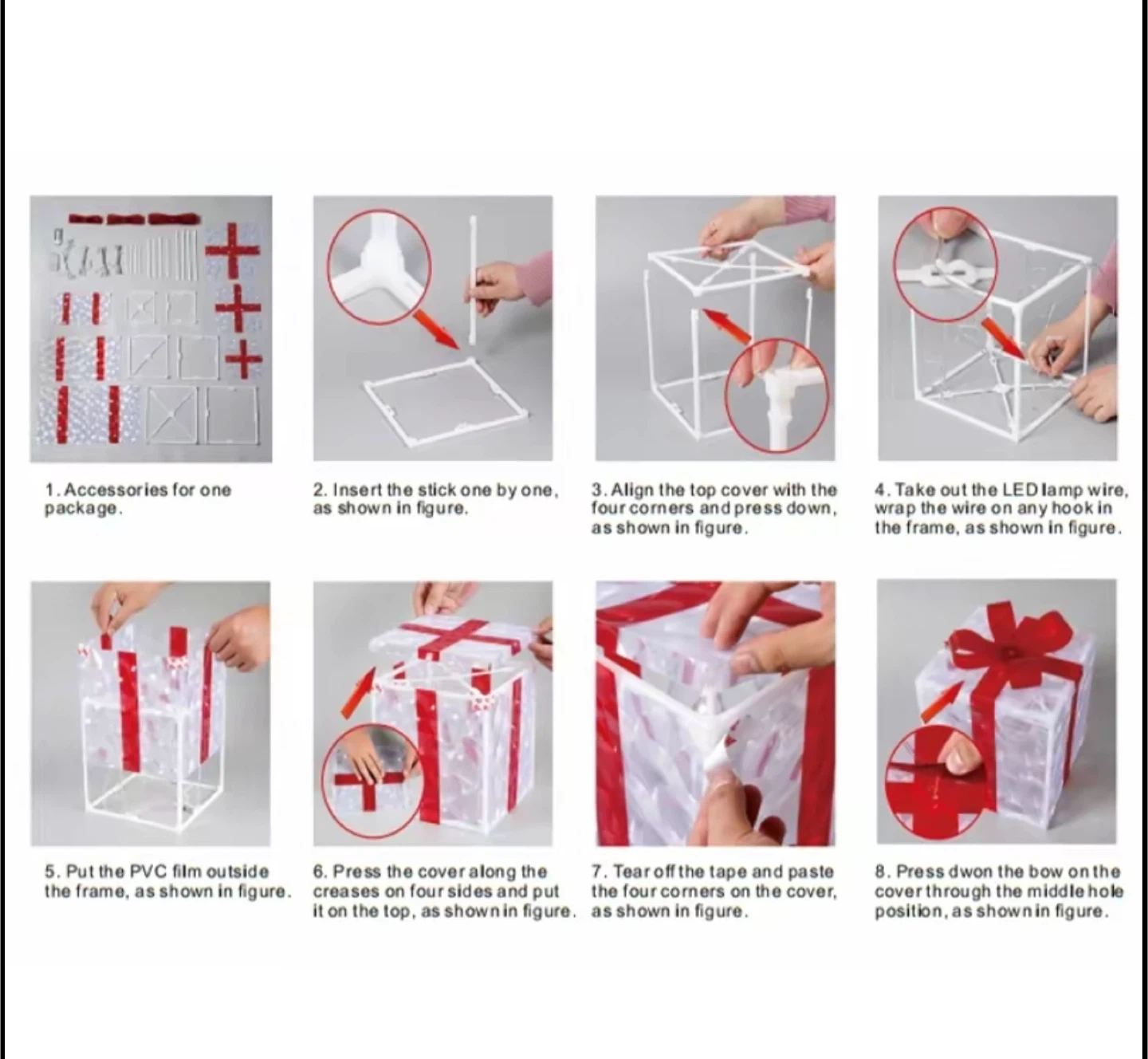 1. Accessories for one package.

2. Insert the stick one by one, as shown in figure.

3. Align the top cover with the four corners and press down, as shown in figure.

4. Take out the LED lamp wire, wrap the wire on any hook in the frame, as shown in figure.

5. Put the PVC film outside the frame, as shown in figure.

6. Press the cover along the creases on four sides and put it on the top, as shown in figure.

7. Tear off the tape and paste the four corners on the cover, as shown in figure.

8. Press dwon the bow on the cover through the middle hole position, as shown in figure.