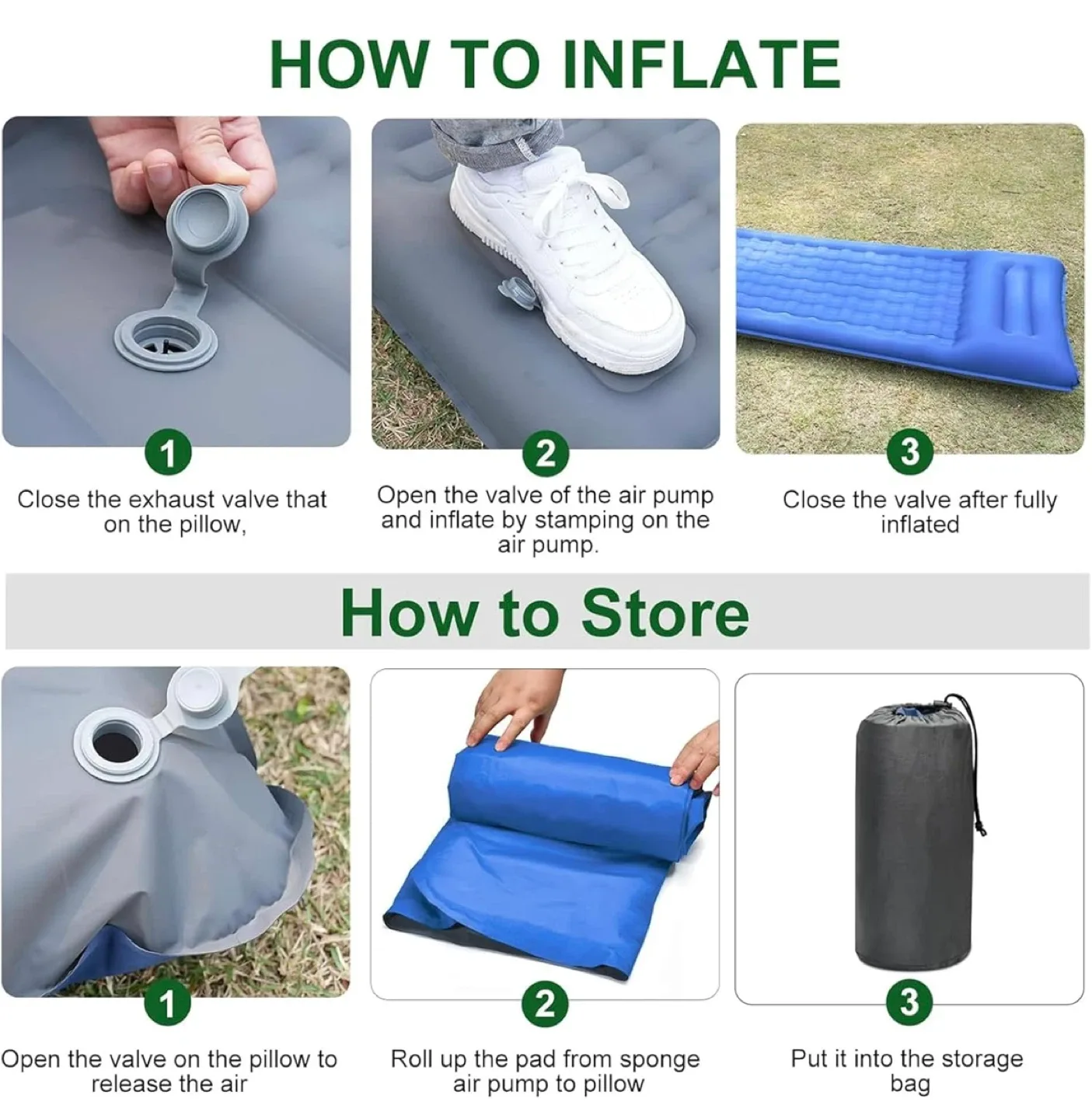 HOW TO INFLATE

1
Close the exhaust valve that on the pillow,

2
Open the valve of the air pump and inflate by stamping on the air pump.

3
Close the valve after fully inflated

How to Store

1
Open the valve on the pillow to release the air

2
Roll up the pad from sponge air pump to pillow

3
Put it into the storage bag