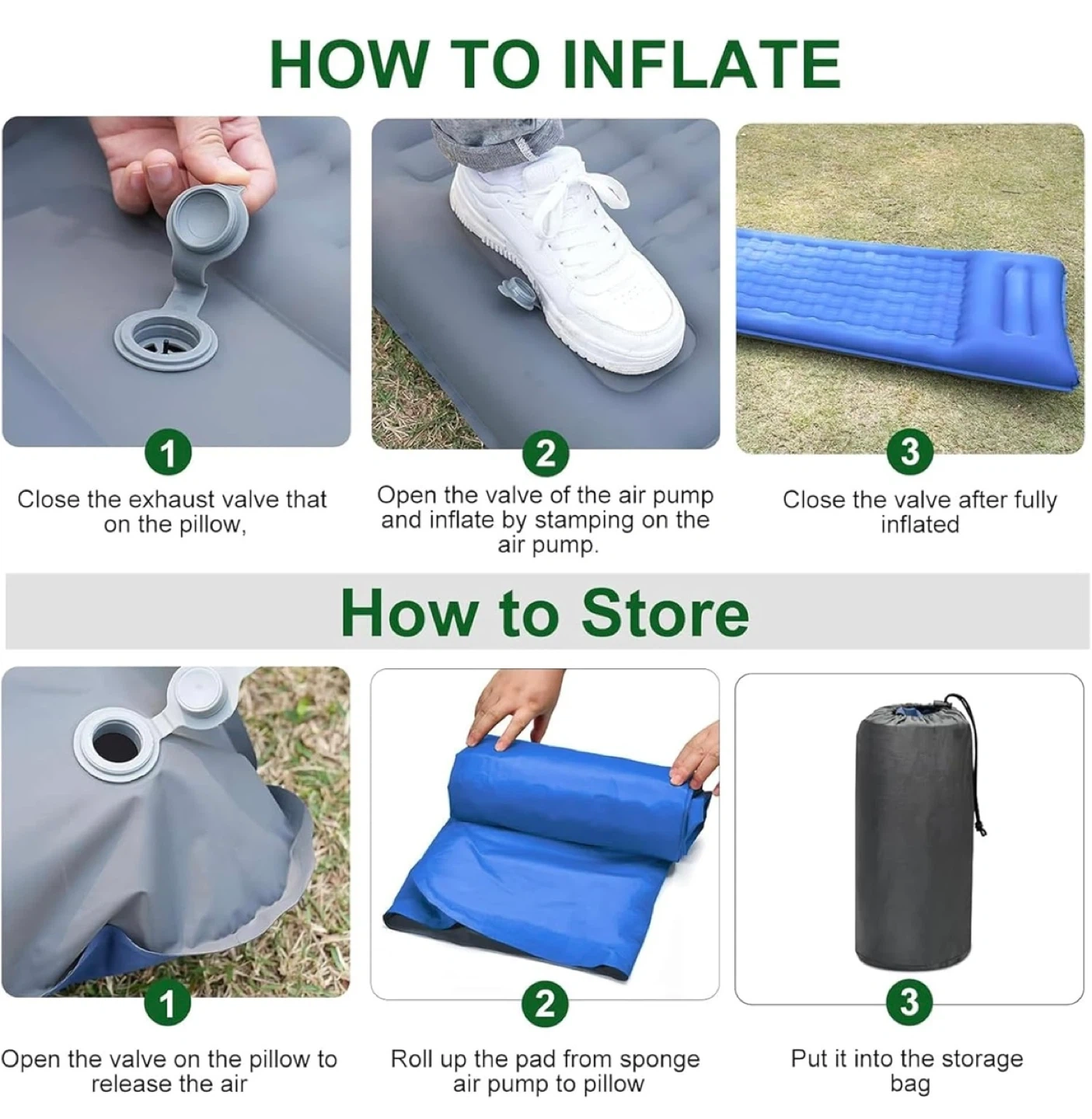 HOW TO INFLATE

1
Close the exhaust valve that on the pillow,

2
Open the valve of the air pump and inflate by stamping on the air pump.

3
Close the valve after fully inflated

How to Store

1
Open the valve on the pillow to release the air

2
Roll up the pad from sponge air pump to pillow

3
Put it into the storage bag