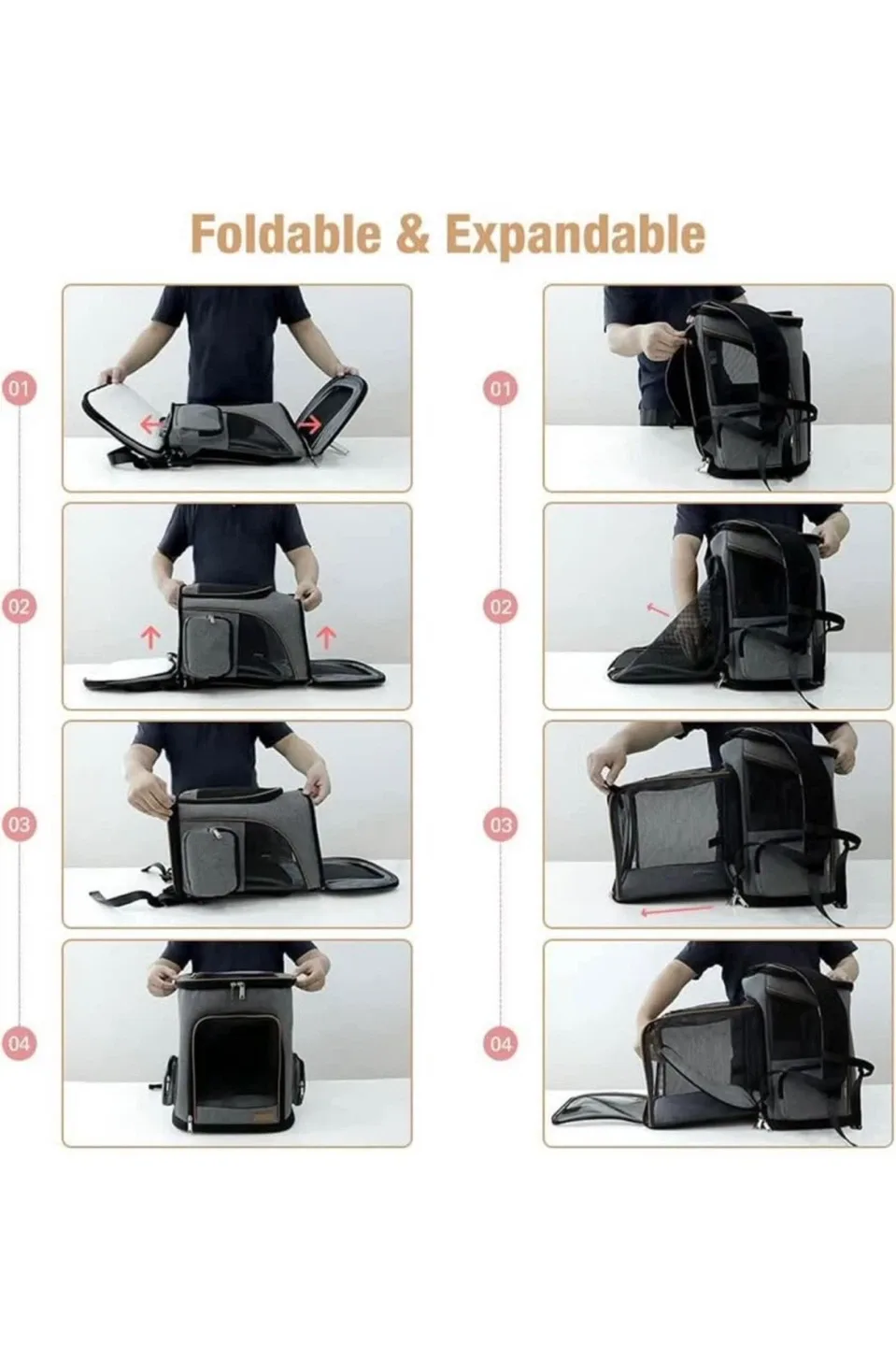 Foldable & Expandable

01

02

03

04

01

02

03

04