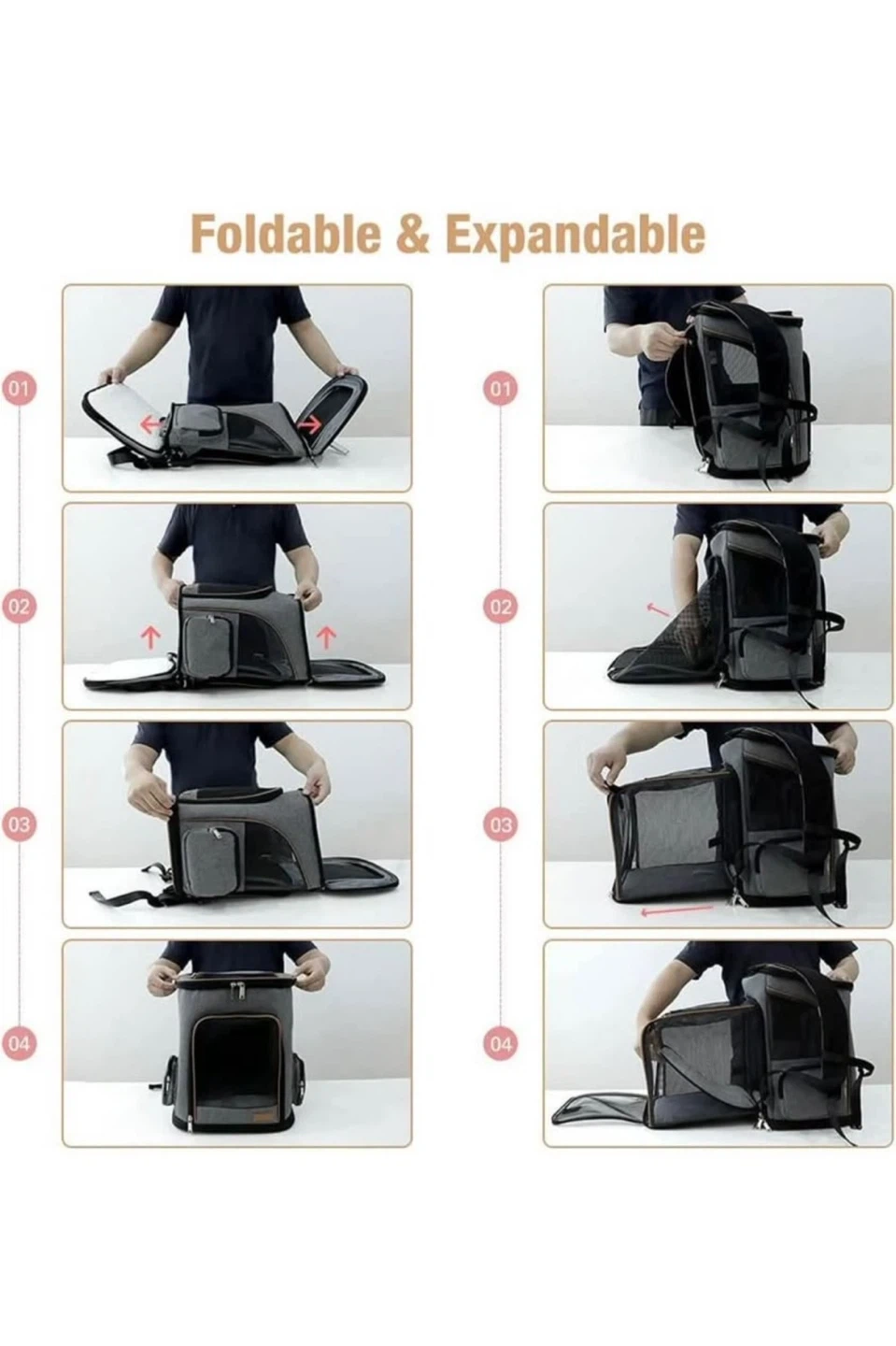 Foldable & Expandable

01

02

03

04

01

02

03

04