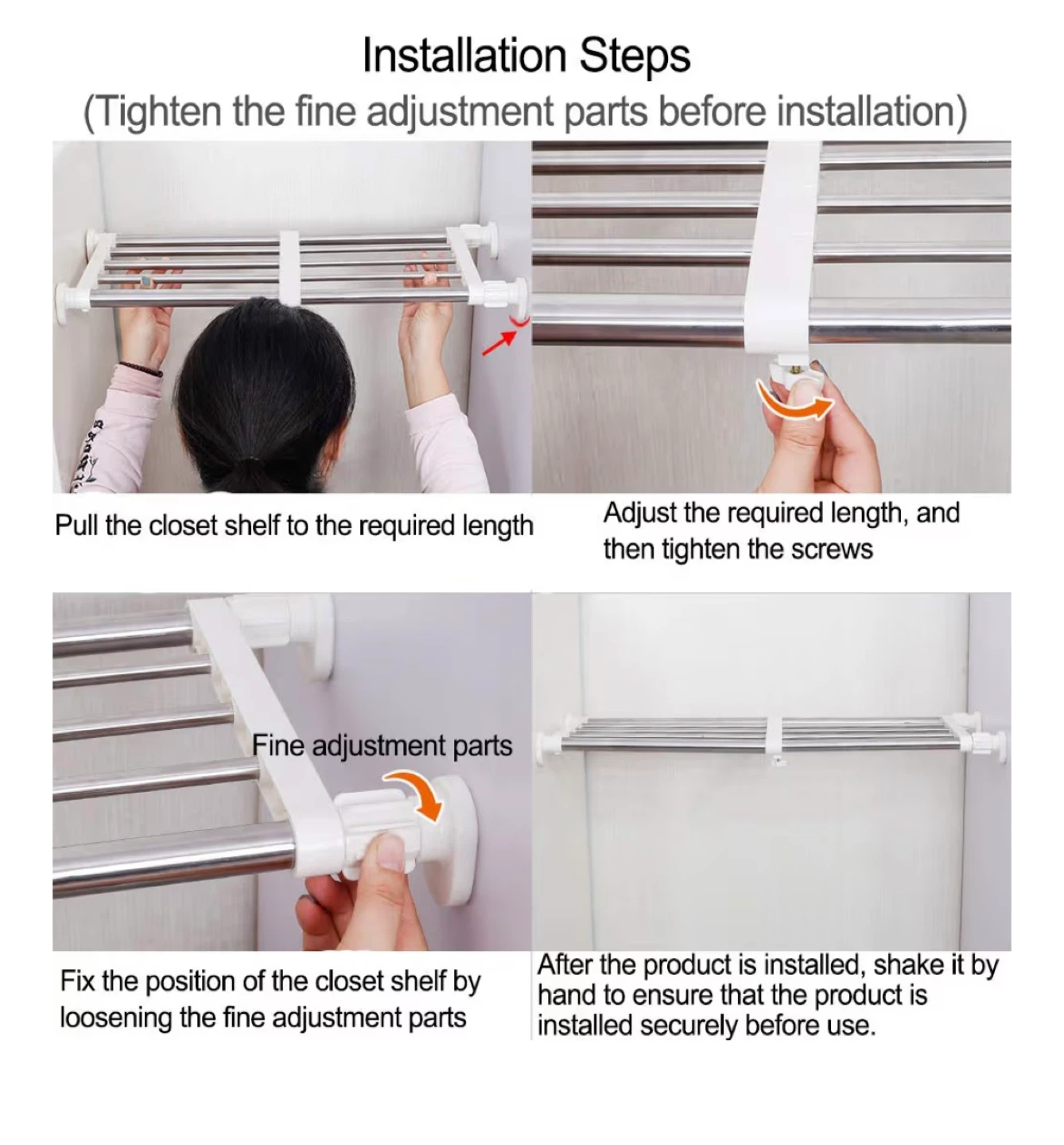 Installation Steps
(Tighten the fine adjustment parts before installation)

Pull the closet shelf to the required length

Adjust the required length, and then tighten the screws

Fine adjustment parts

Fix the position of the closet shelf by loosening the fine adjustment parts

After the product is installed, shake it by hand to ensure that the product is installed securely before use.