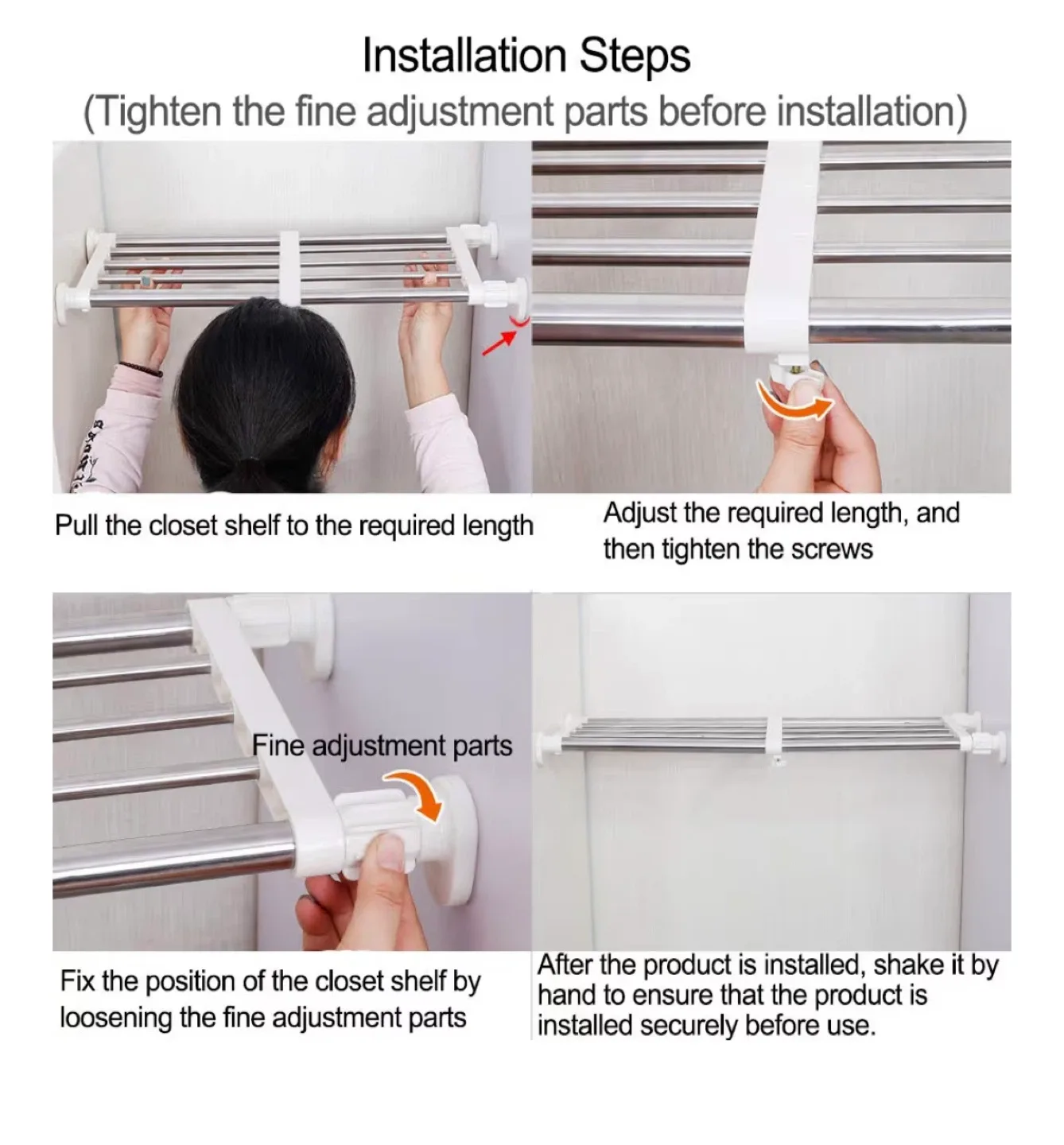 Installation Steps
(Tighten the fine adjustment parts before installation)

Pull the closet shelf to the required length

Adjust the required length, and then tighten the screws

Fine adjustment parts

Fix the position of the closet shelf by loosening the fine adjustment parts

After the product is installed, shake it by hand to ensure that the product is installed securely before use.