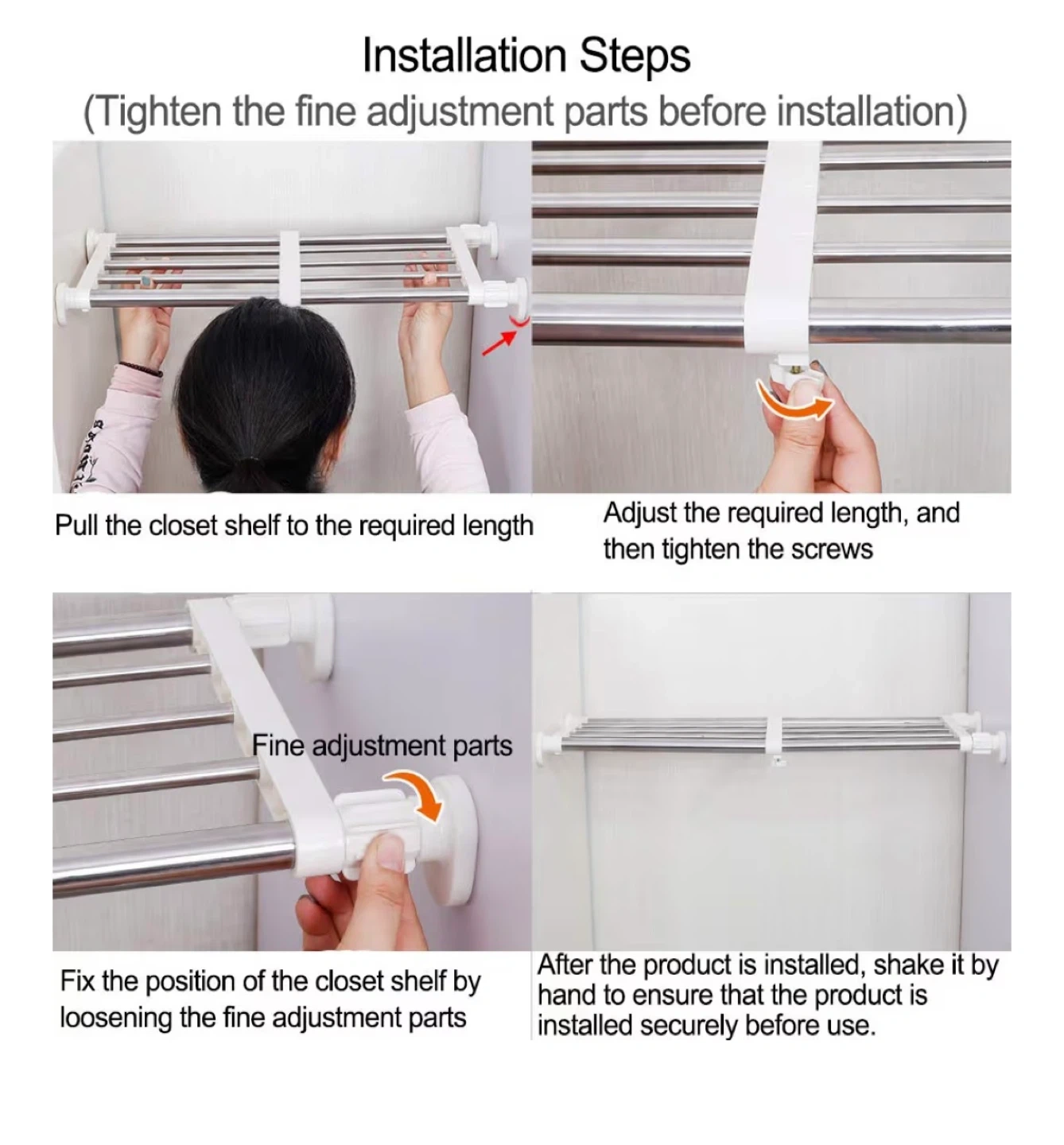 Installation Steps
(Tighten the fine adjustment parts before installation)

Pull the closet shelf to the required length

Adjust the required length, and then tighten the screws

Fine adjustment parts

Fix the position of the closet shelf by loosening the fine adjustment parts

After the product is installed, shake it by hand to ensure that the product is installed securely before use.