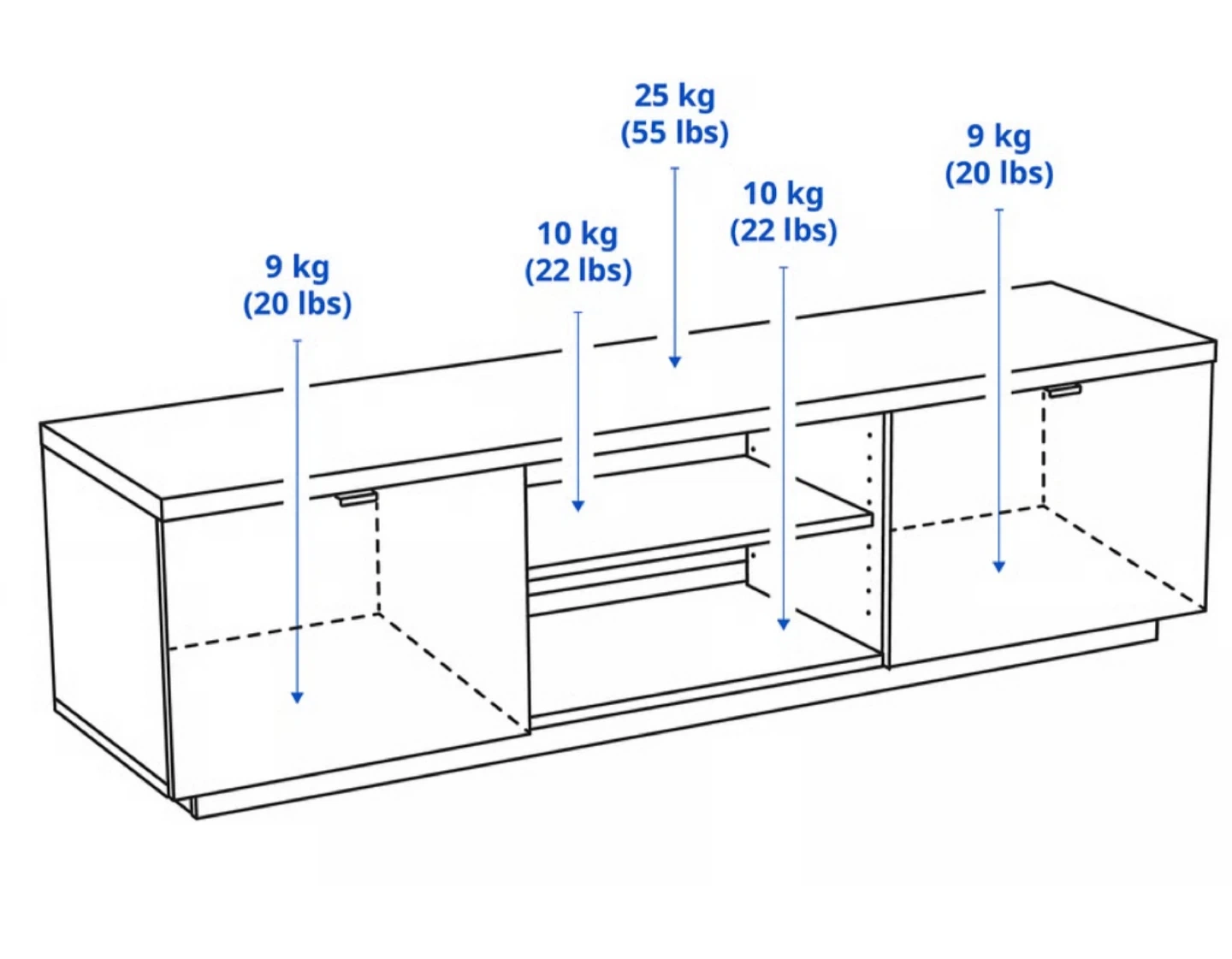 25 kg
(55 lbs)

9 kg
(20 lbs)

10 kg
(22 lbs)

10 kg
(22 lbs)

9 kg
(20 lbs)