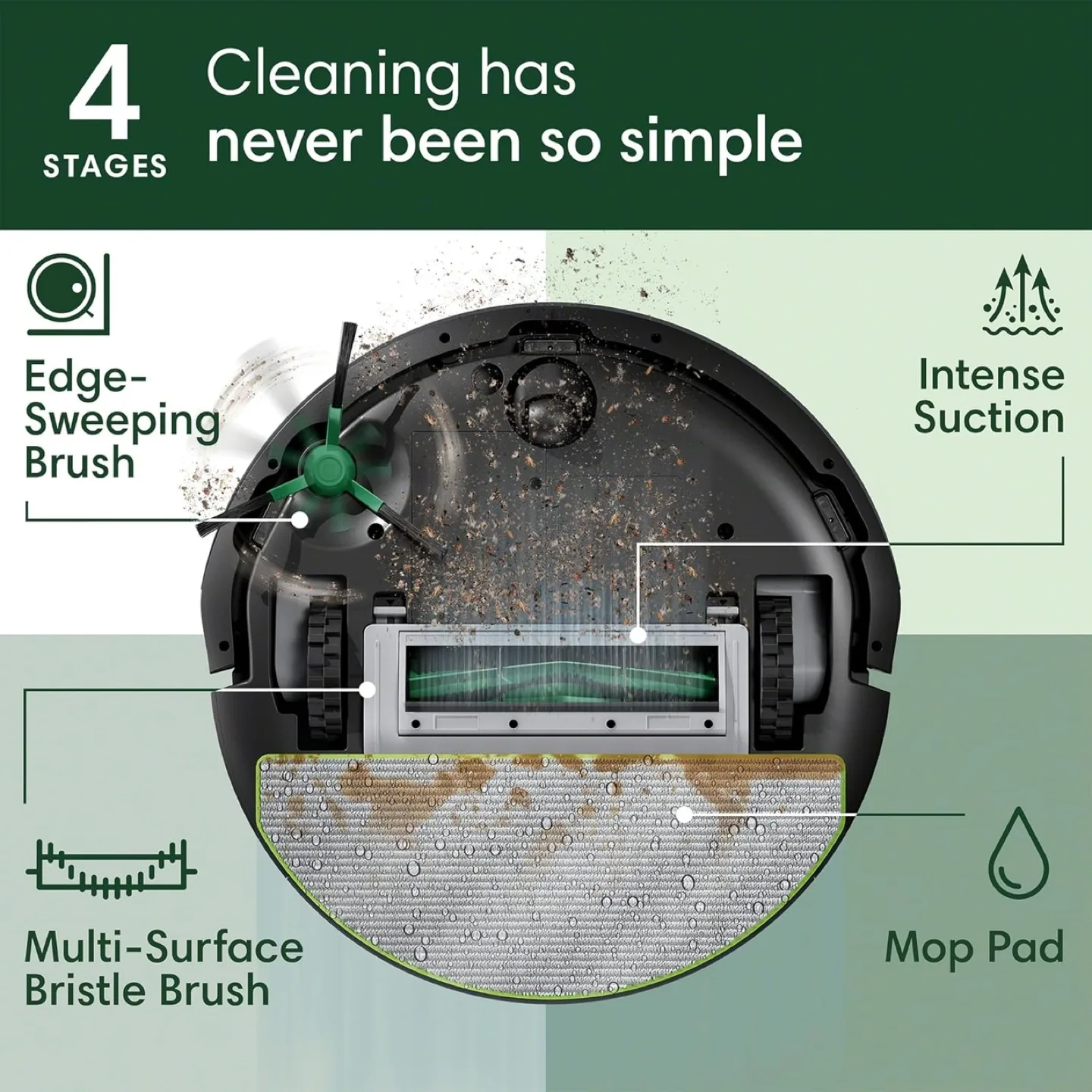 4 STAGES

Cleaning has never been so simple

Edge-Sweeping Brush

Intense Suction

Multi-Surface Bristle Brush

Mop Pad