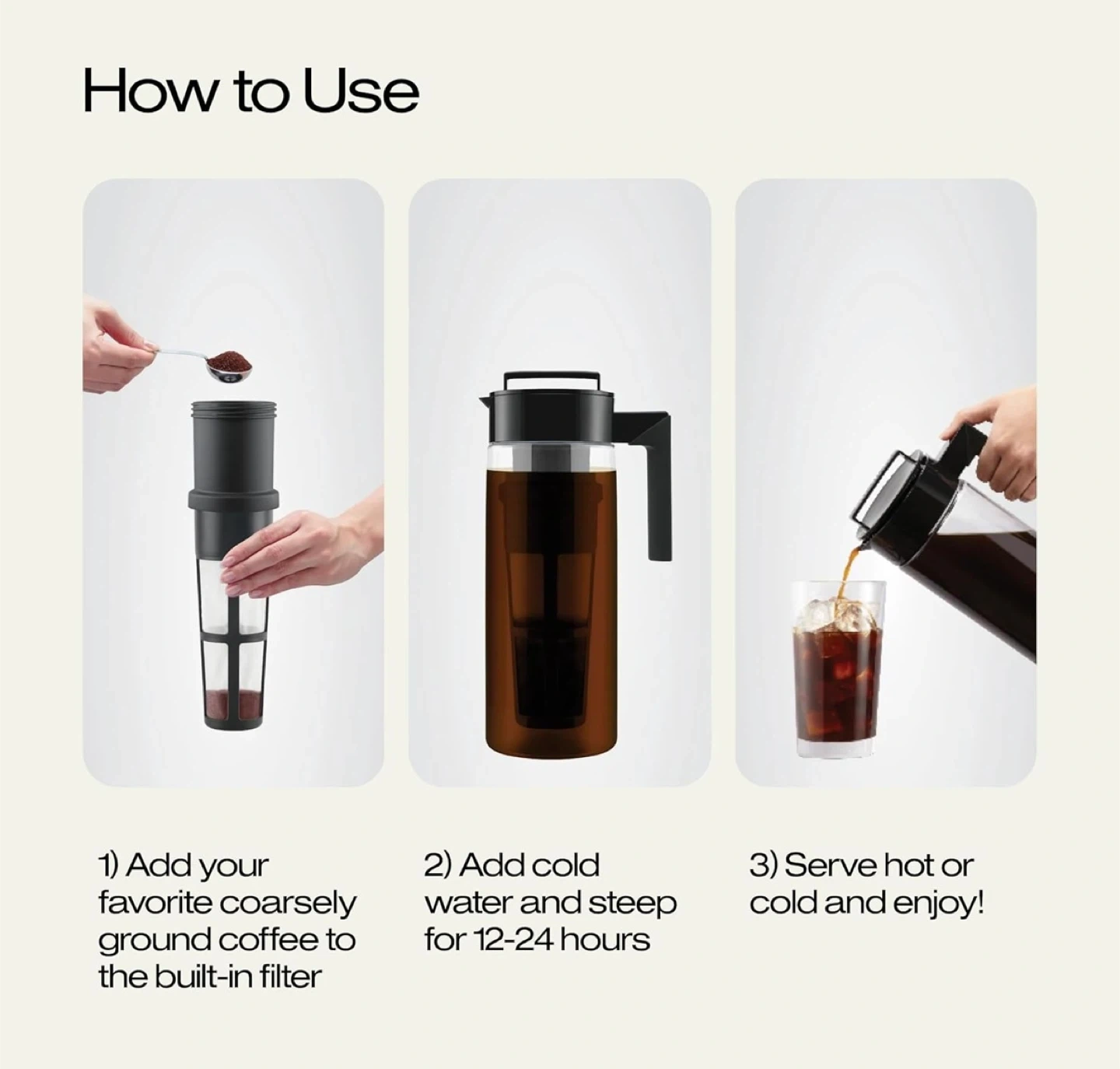 How to Use

1) Add your favorite coarsely ground coffee to the built-in filter

2) Add cold water and steep for 12-24 hours

3) Serve hot or cold and enjoy!