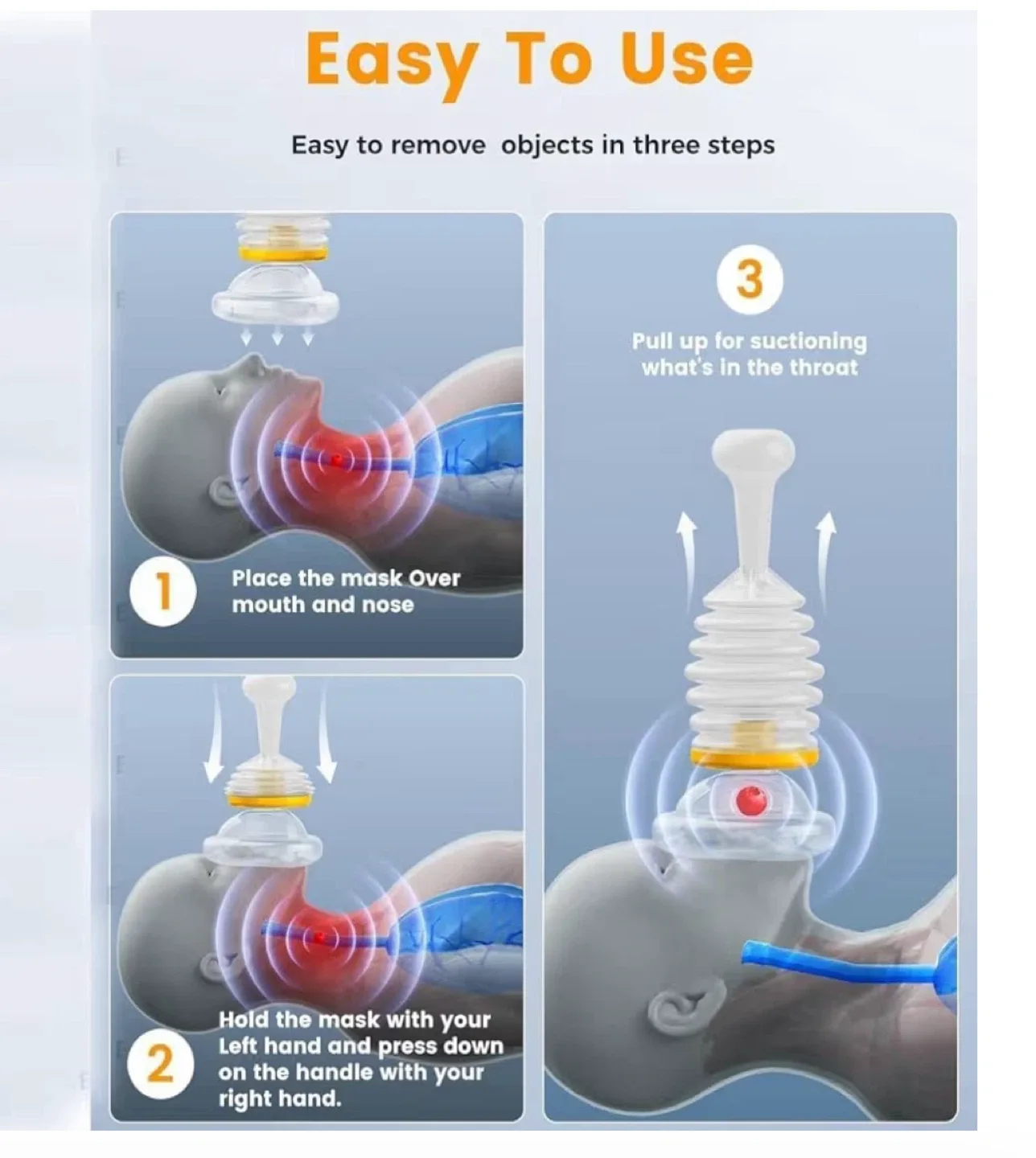 Easy To Use

Easy to remove objects in three steps

1 Place the mask Over mouth and nose

2 Hold the mask with your Left hand and press down on the handle with your right hand.

3 Pull up for suctioning what's in the throat