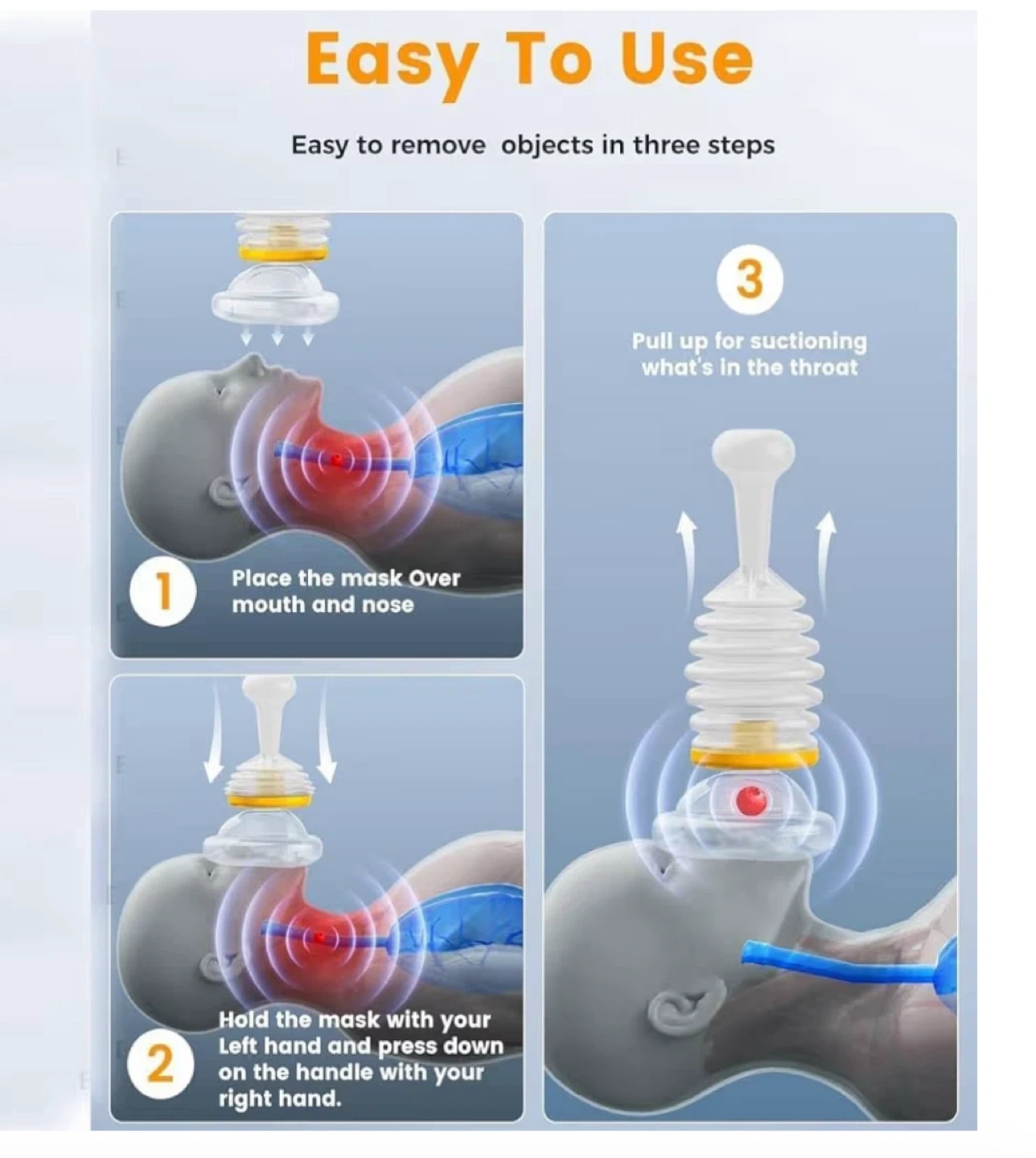 Easy To Use

Easy to remove  objects in three steps

1
Place the mask Over mouth and nose

2
Hold the mask with your Left hand and press down on the handle with your right hand.

3
Pull up for suctioning what's in the throat