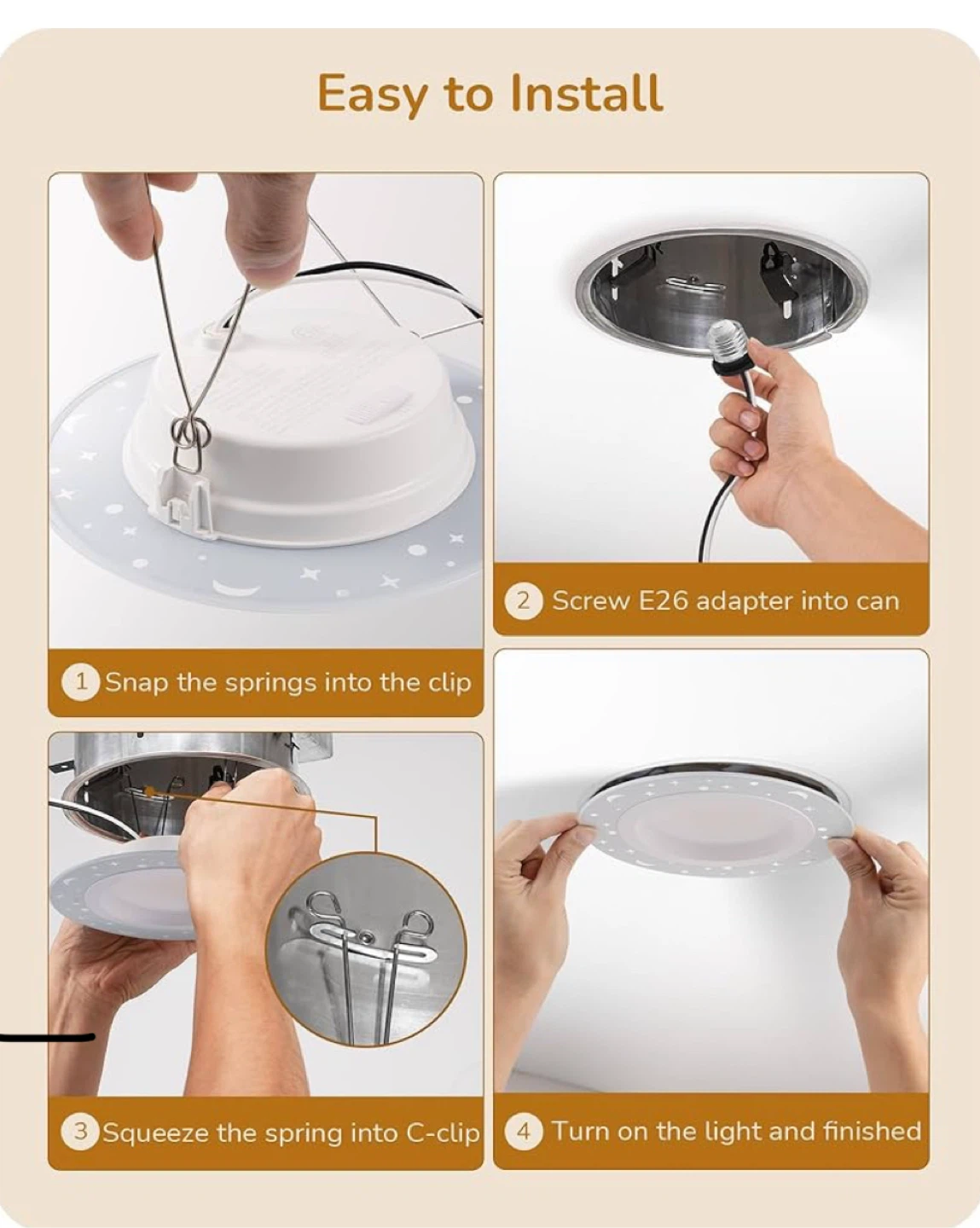 Easy to Install

1 Snap the springs into the clip

2 Screw E26 adapter into can

3 Squeeze the spring into C-clip

4 Turn on the light and finished