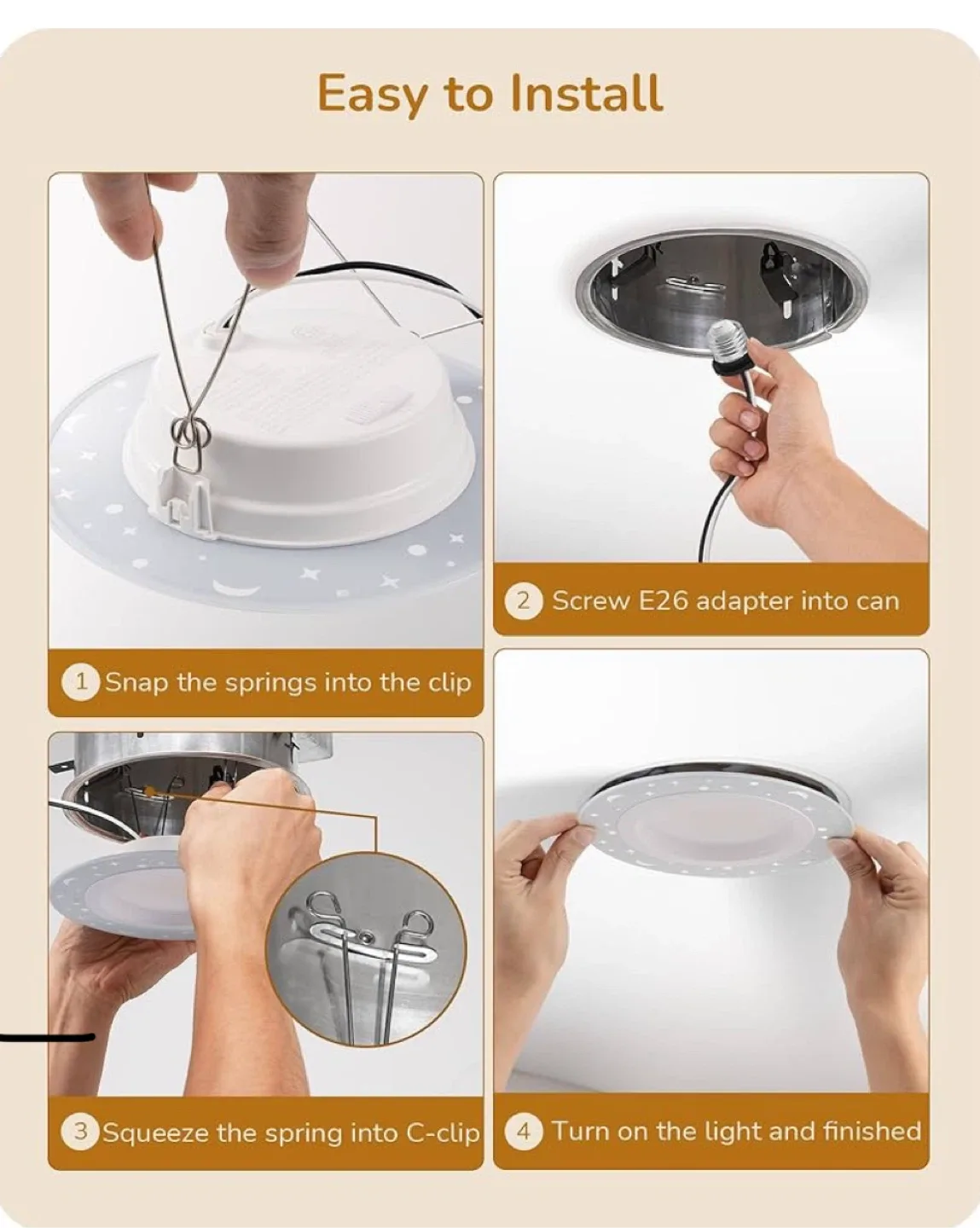 Easy to Install

1 Snap the springs into the clip

2 Screw E26 adapter into can

3 Squeeze the spring into C-clip

4 Turn on the light and finished