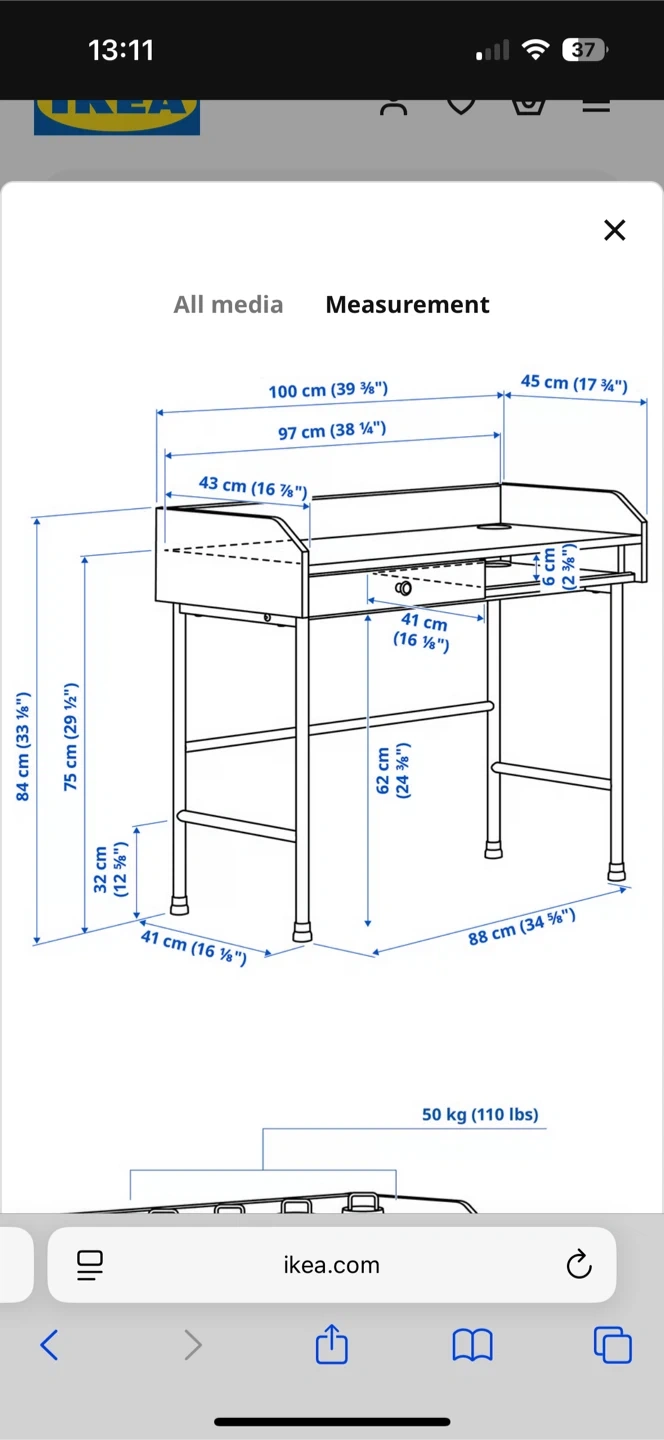 13:11

37

IKEA

All media Measurement

100 cm (39 ⅜")

45 cm (17 ¾")

97 cm (38 ¼")

43 cm (16 ⅞")

6 cm (2 ⅜")

41 cm (16 ⅛")

84 cm (33 ⅛")

75 cm (29 ½")

62 cm (24 ⅜")

32 cm (12 ⅝")

41 cm (16 ⅛")

88 cm (34 ⅝")

50 kg (110 lbs)

ikea.com