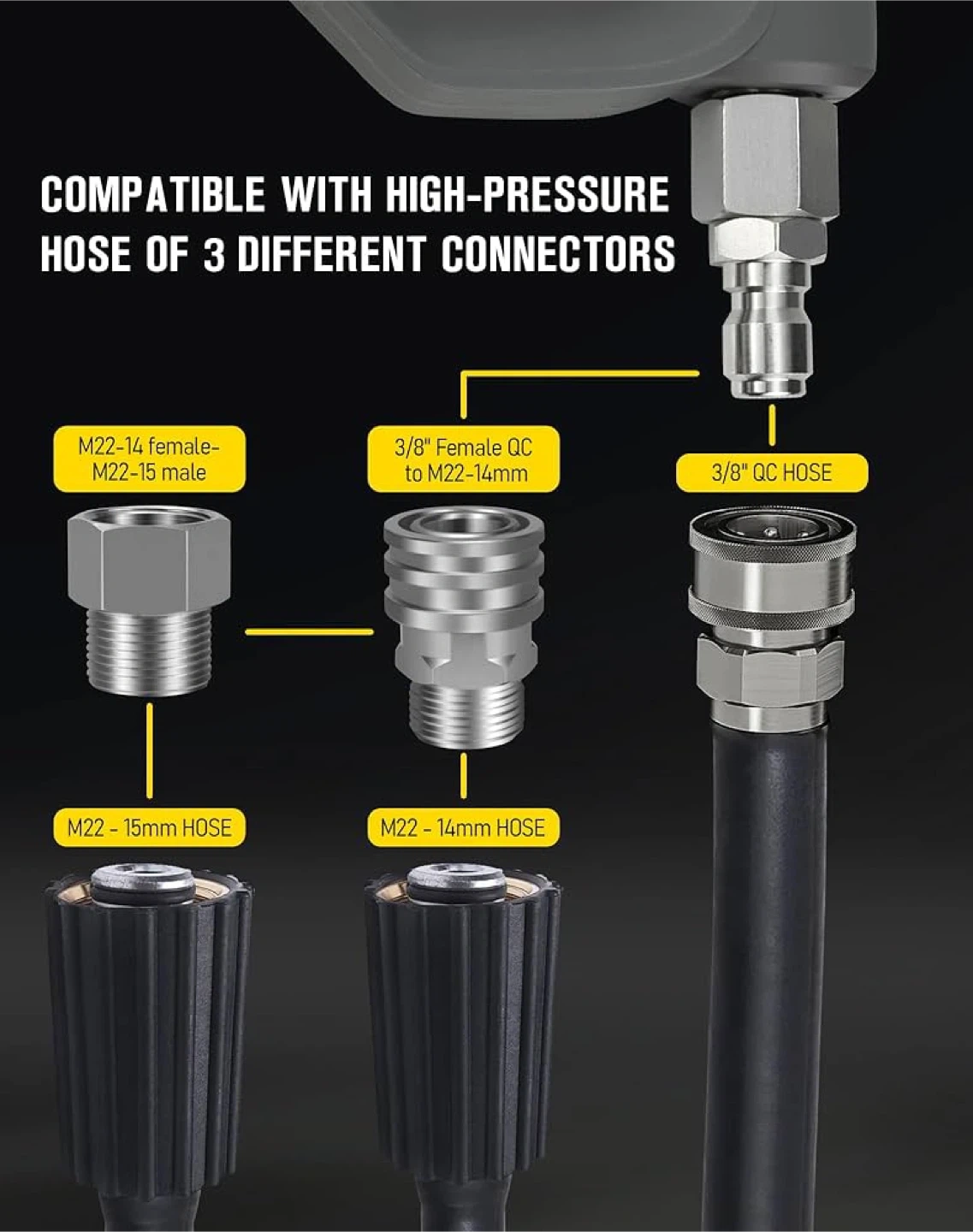 COMPATIBLE WITH HIGH-PRESSURE HOSE OF 3 DIFFERENT CONNECTORS

M22-14 female-M22-15 male

3/8" Female QC to M22-14mm

3/8" QC HOSE

M22 - 15mm HOSE

M22 - 14mm HOSE