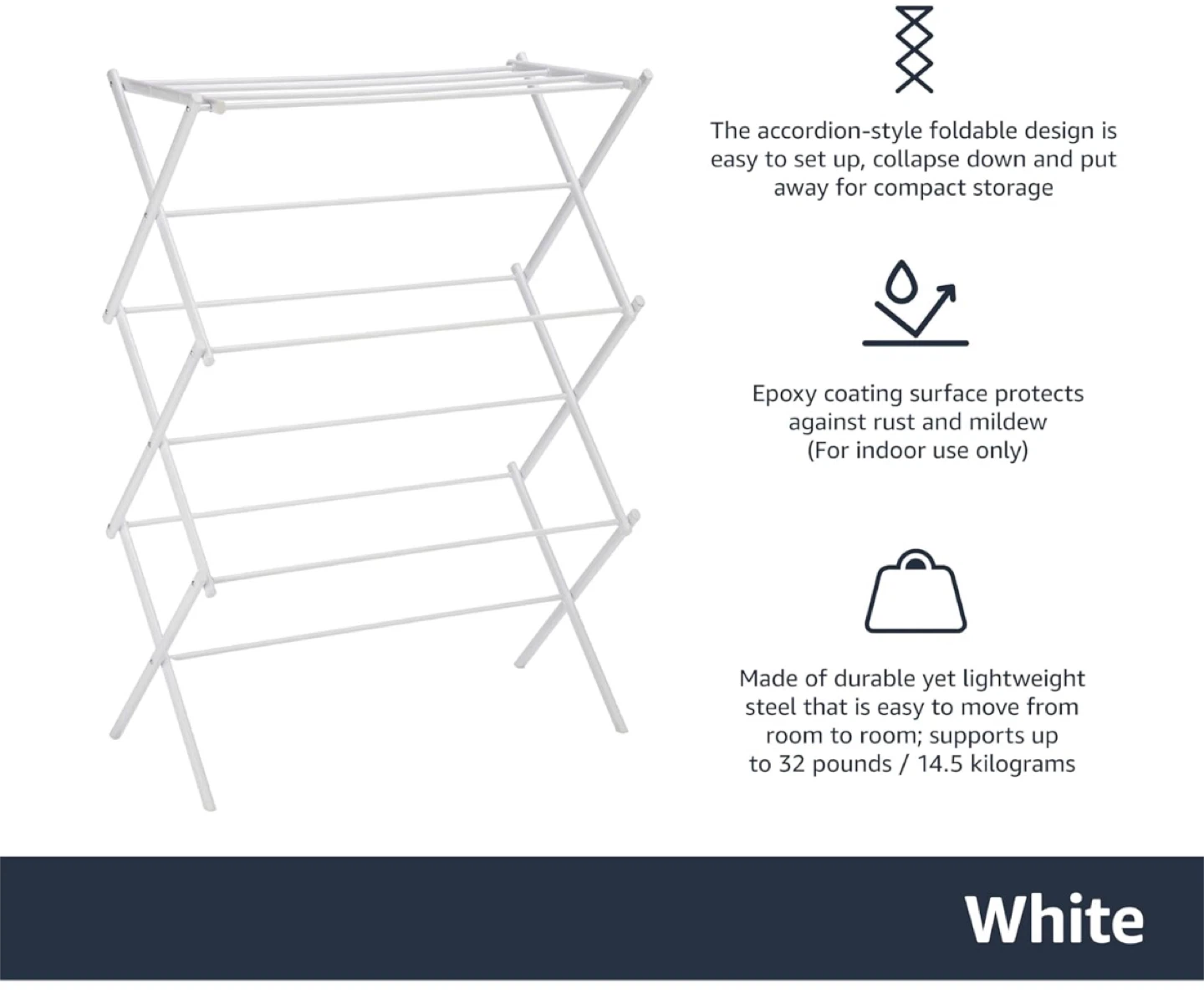 The accordion-style foldable design is easy to set up, collapse down and put away for compact storage

Epoxy coating surface protects against rust and mildew (For indoor use only)

Made of durable yet lightweight steel that is easy to move from room to room; supports up to 32 pounds / 14.5 kilograms

White