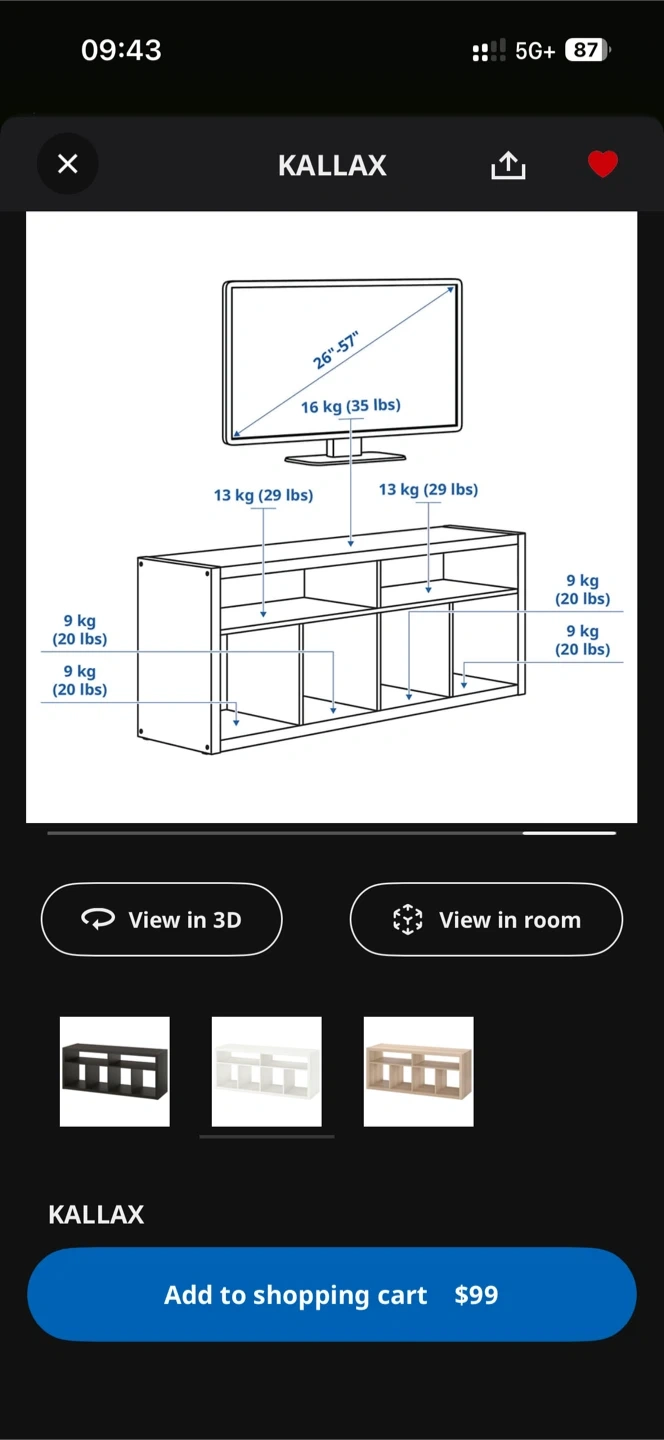 09:43
5G+ 87

KALLAX

26"-57"
16 kg (35 lbs)
13 kg (29 lbs)
13 kg (29 lbs)
9 kg (20 lbs)
9 kg (20 lbs)
9 kg (20 lbs)
9 kg (20 lbs)

View in 3D
View in room

KALLAX

Add to shopping cart $99