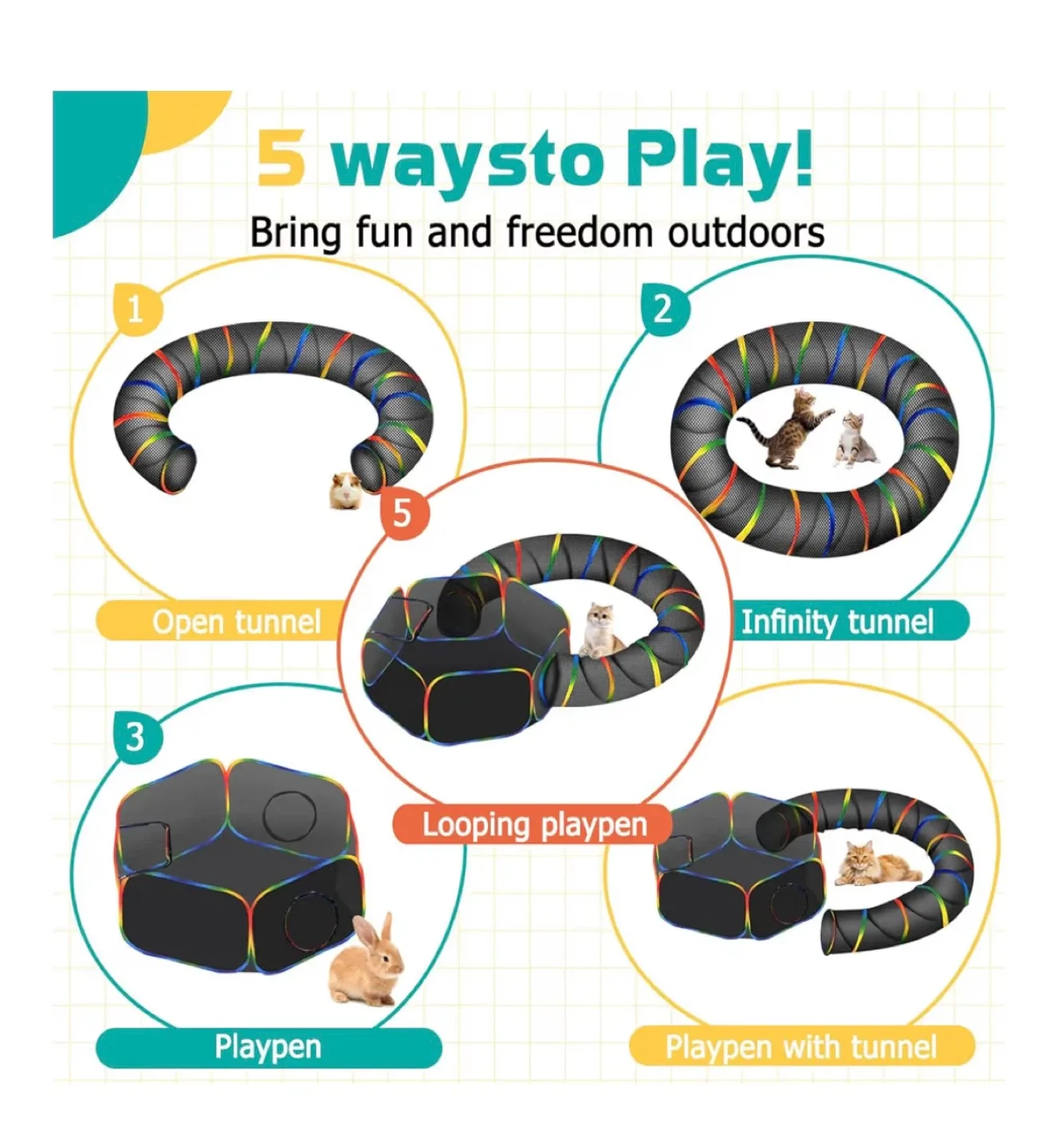 5 waysto Play!

Bring fun and freedom outdoors

1

Open tunnel

2

Infinity tunnel

5

Looping playpen

3

Playpen

Playpen with tunnel