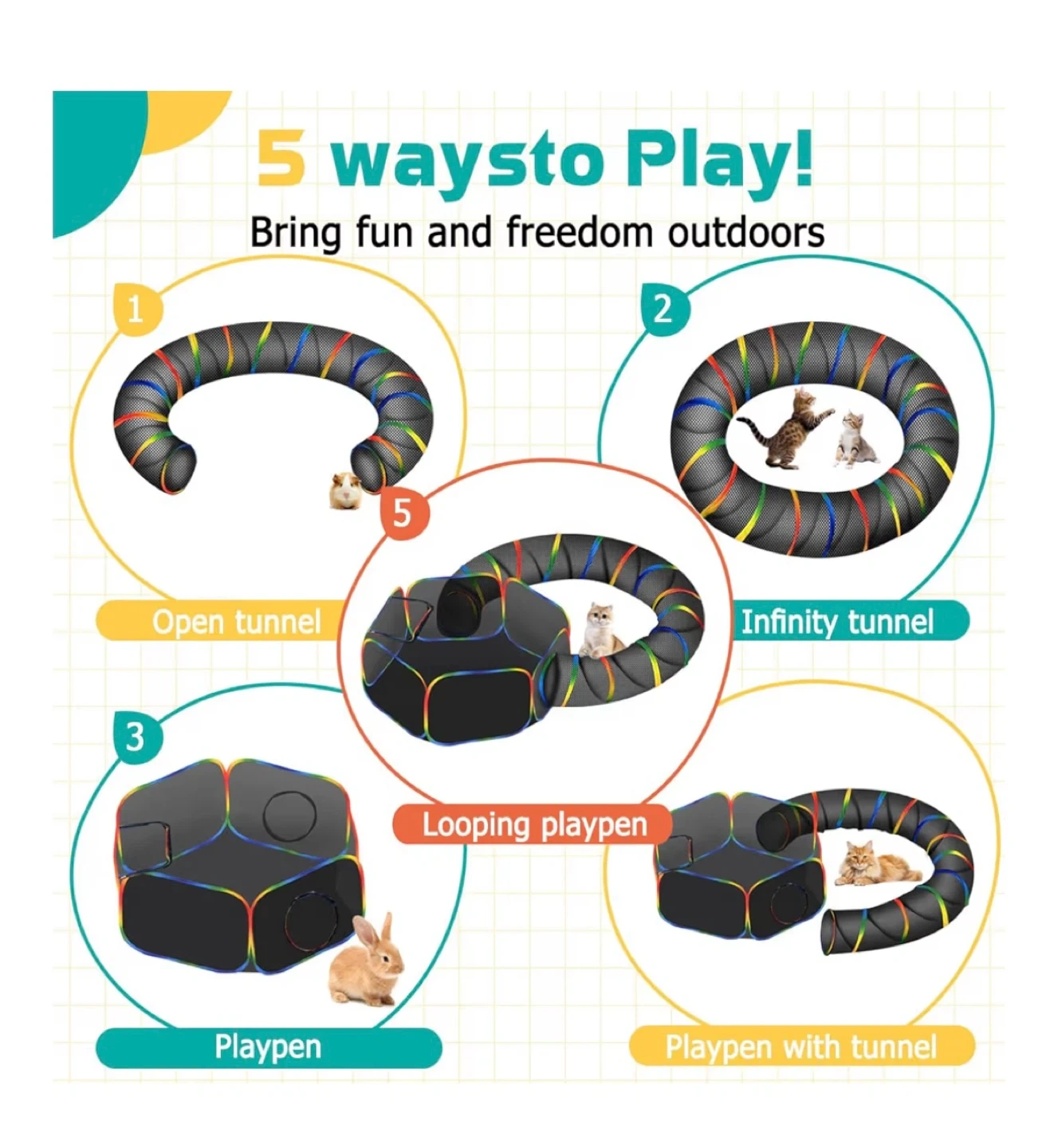 5 waysto Play!

Bring fun and freedom outdoors

1

Open tunnel

2

Infinity tunnel

5

Looping playpen

3

Playpen

Playpen with tunnel