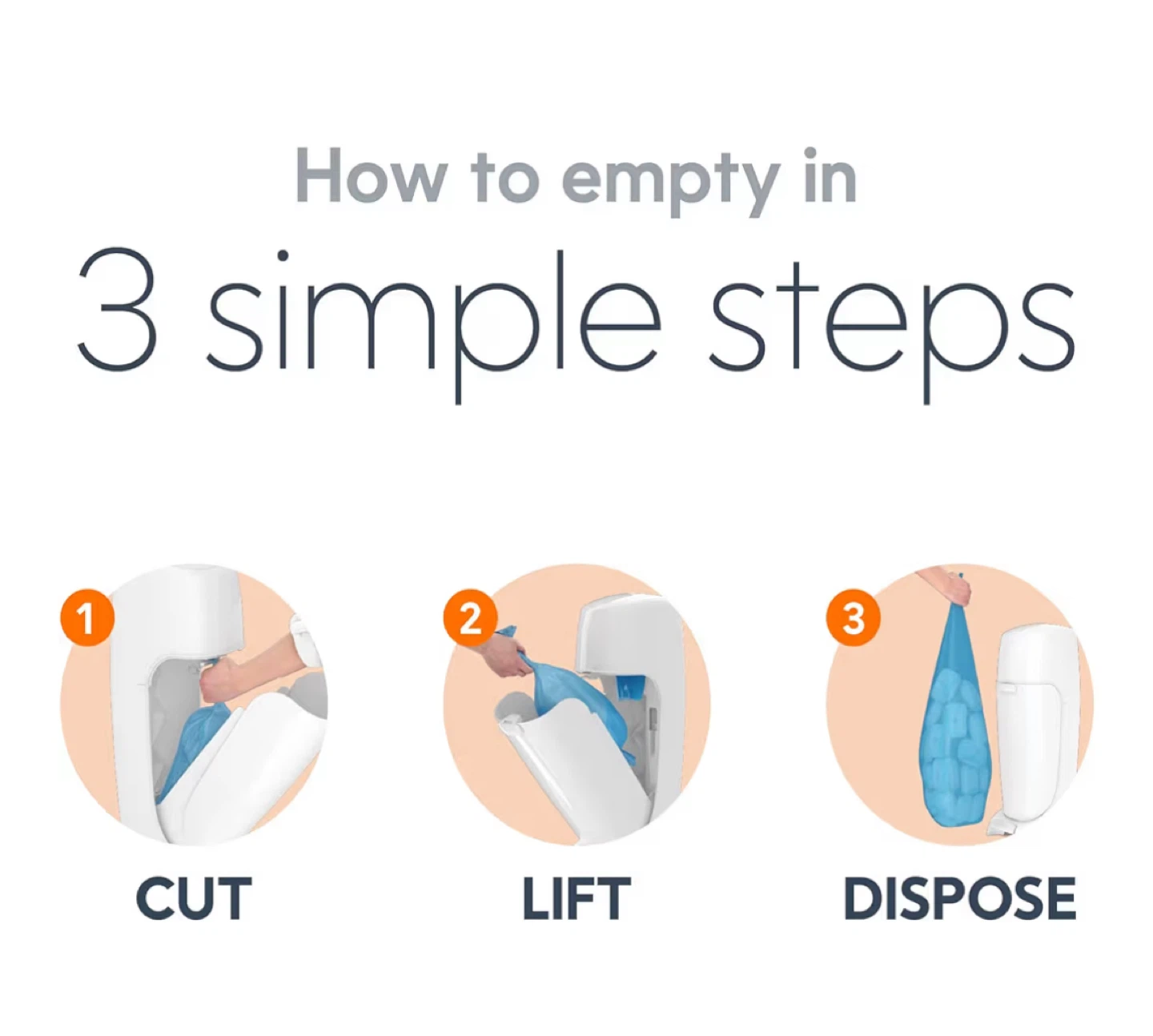 How to empty in
3 simple steps

1
CUT

2
LIFT

3
DISPOSE