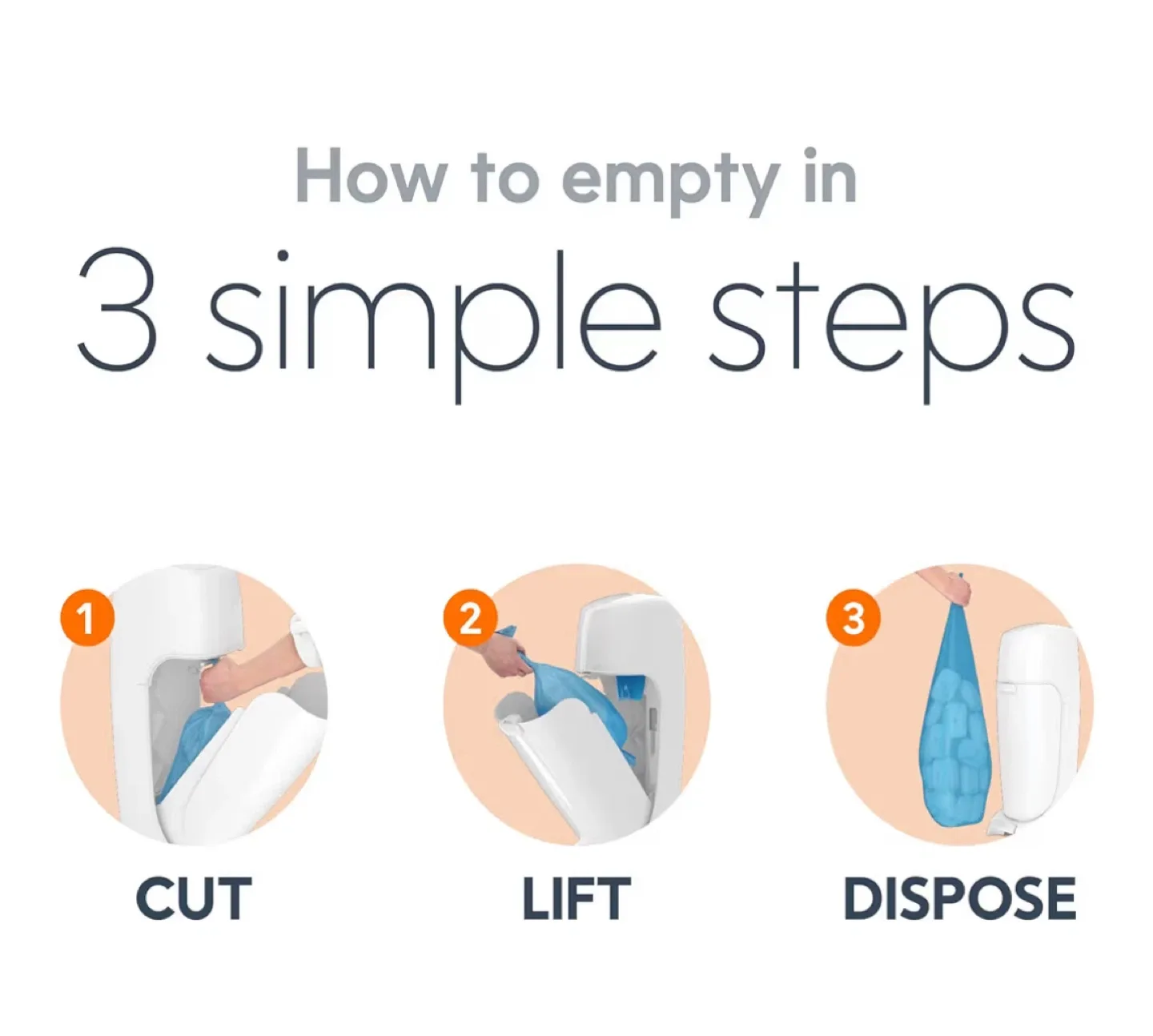 How to empty in

3 simple steps

1

CUT

2

LIFT

3

DISPOSE