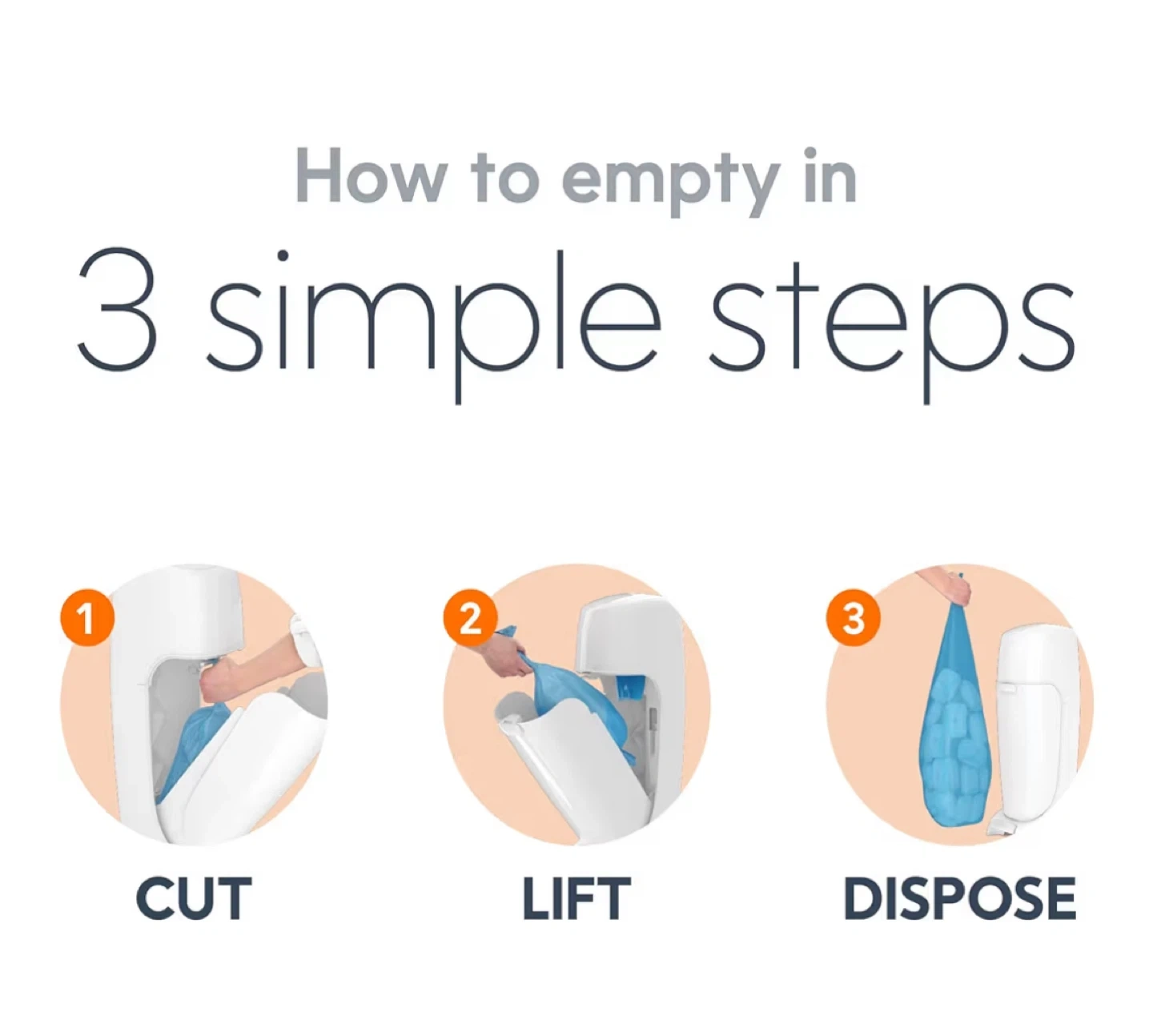 How to empty in

3 simple steps

1

CUT

2

LIFT

3

DISPOSE