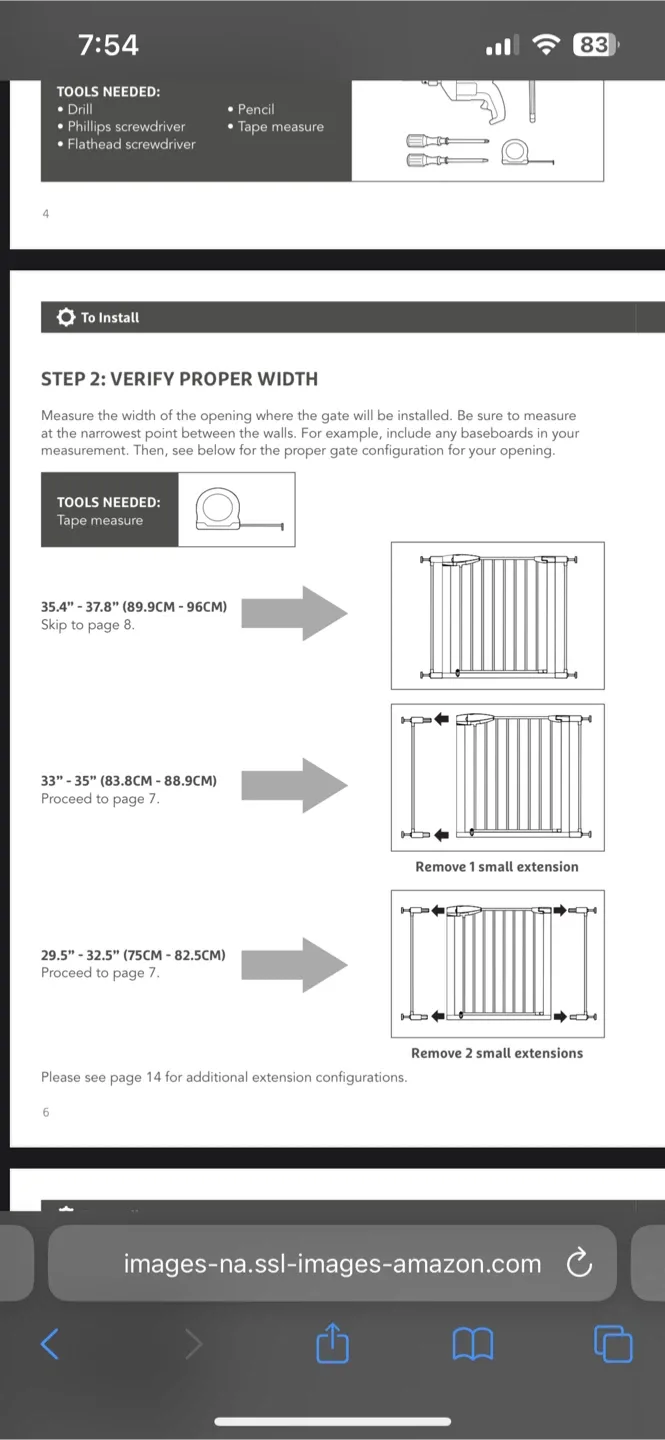 7:54

83

TOOLS NEEDED:
• Drill
• Phillips screwdriver
• Flathead screwdriver
• Pencil
• Tape measure

4

To Install

STEP 2: VERIFY PROPER WIDTH

Measure the width of the opening where the gate will be installed. Be sure to measure at the narrowest point between the walls. For example, include any baseboards in your measurement. Then, see below for the proper gate configuration for your opening.

TOOLS NEEDED:
Tape measure

35.4" - 37.8" (89.9CM - 96CM)
Skip to page 8.

33" - 35" (83.8CM - 88.9CM)
Proceed to page 7.

Remove 1 small extension

29.5" - 32.5" (75CM - 82.5CM)
Proceed to page 7.

Remove 2 small extensions

Please see page 14 for additional extension configurations.

6

images-na.ssl-images-amazon.com