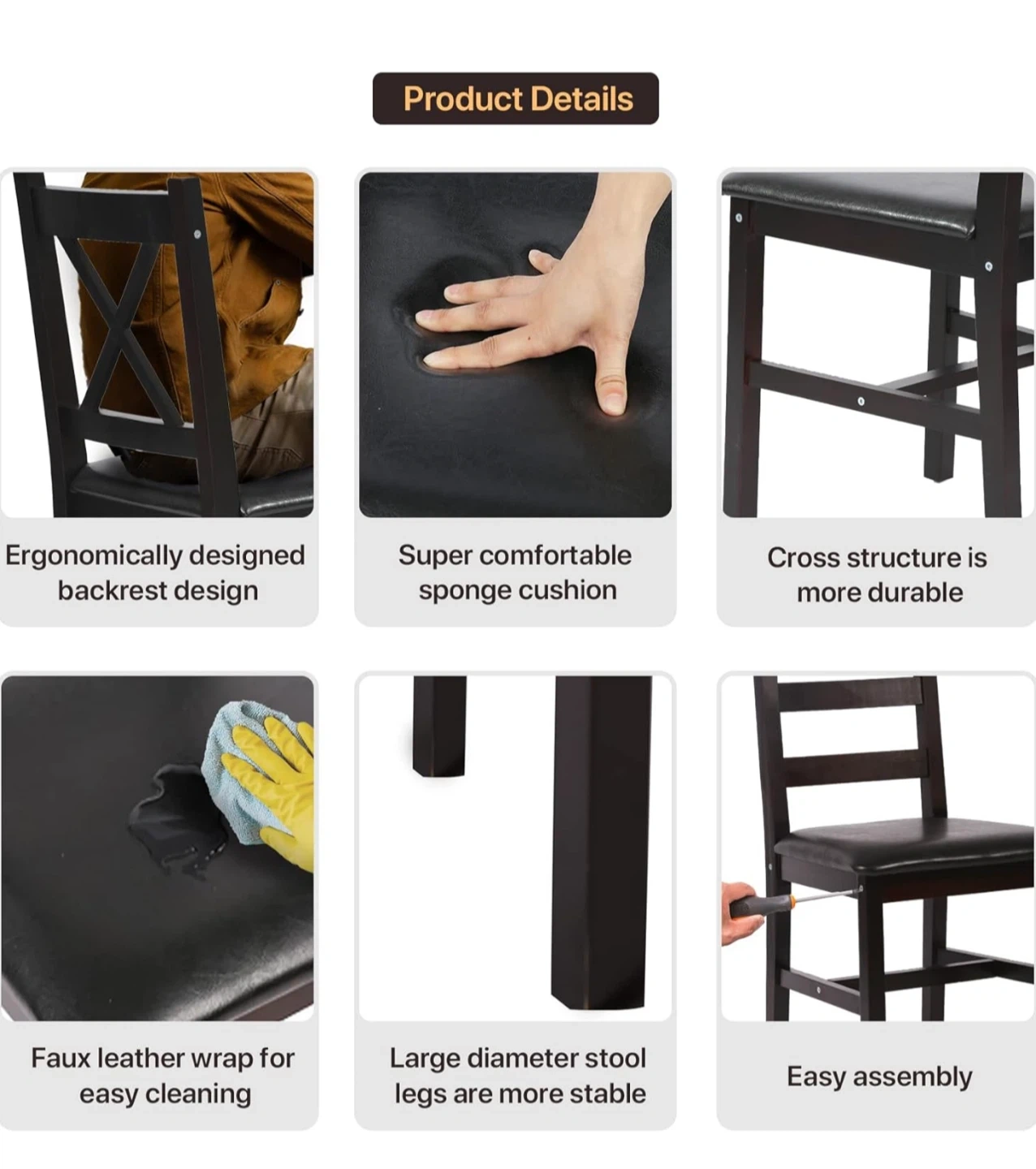 Product Details

Ergonomically designed backrest design

Super comfortable sponge cushion

Cross structure is more durable

Faux leather wrap for easy cleaning

Large diameter stool legs are more stable

Easy assembly