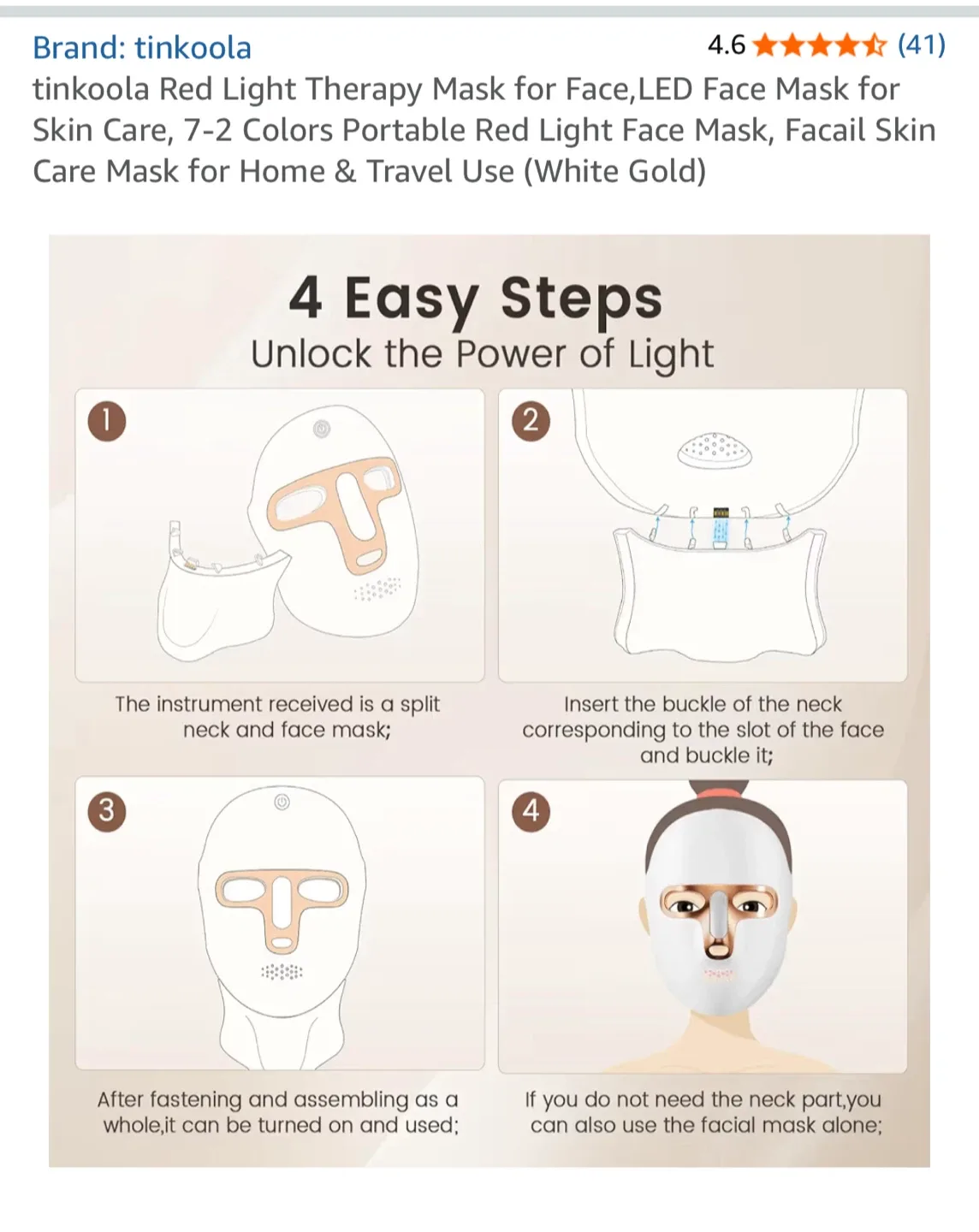 Brand: tinkoola

4.6 (41)

tinkoola Red Light Therapy Mask for Face,LED Face Mask for Skin Care, 7-2 Colors Portable Red Light Face Mask, Facail Skin Care Mask for Home & Travel Use (White Gold)

4 Easy Steps
Unlock the Power of Light

1
The instrument received is a split neck and face mask;

2
Insert the buckle of the neck corresponding to the slot of the face and buckle it;

3
After fastening and assembling as a whole,it can be turned on and used;

4
If you do not need the neck part,you can also use the facial mask alone;