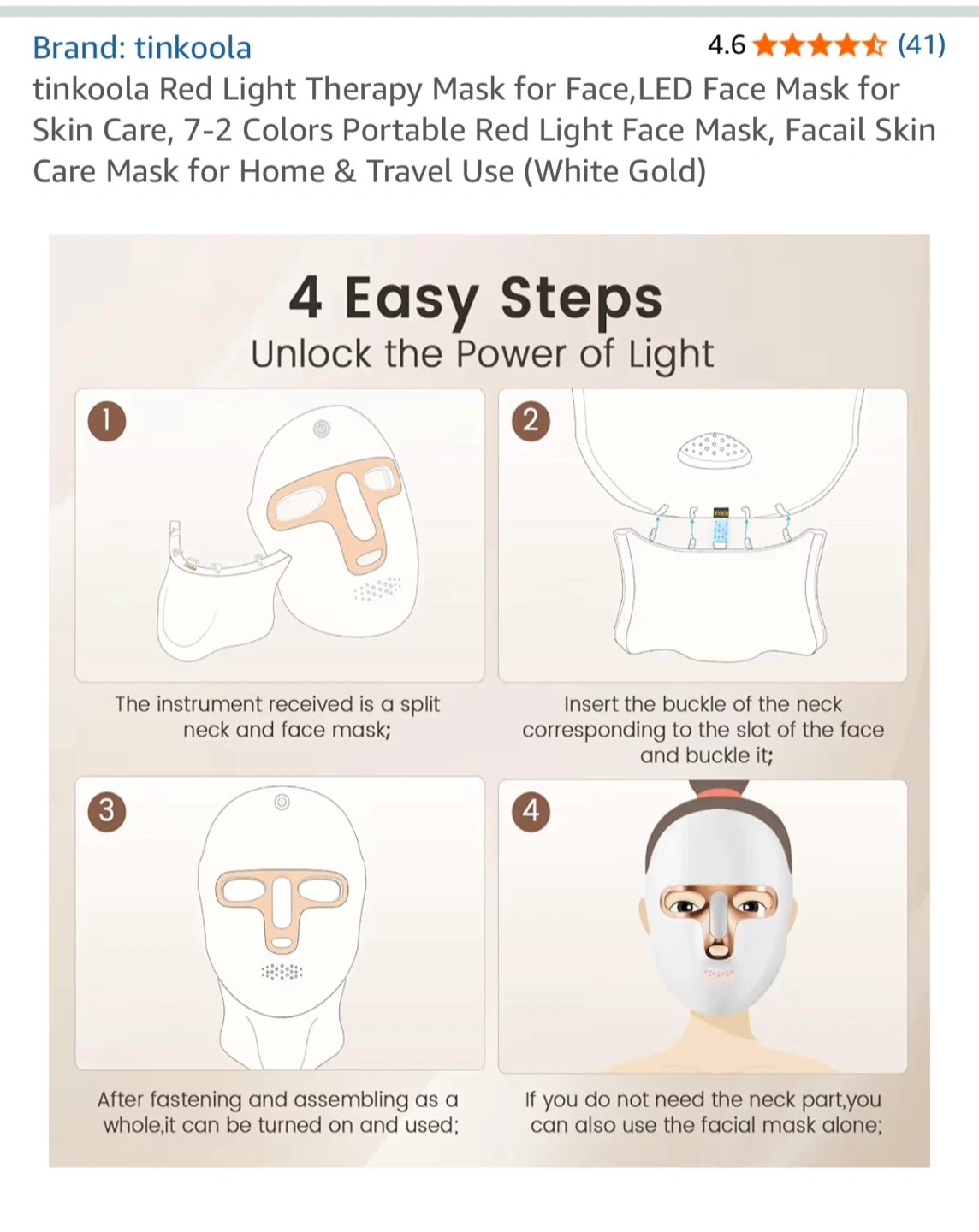 Brand: tinkoola

4.6 (41)

tinkoola Red Light Therapy Mask for Face,LED Face Mask for Skin Care, 7-2 Colors Portable Red Light Face Mask, Facail Skin Care Mask for Home & Travel Use (White Gold)

4 Easy Steps

Unlock the Power of Light

1

The instrument received is a split neck and face mask;

2

Insert the buckle of the neck corresponding to the slot of the face and buckle it;

3

After fastening and assembling as a whole,it can be turned on and used;

4

If you do not need the neck part,you can also use the facial mask alone;