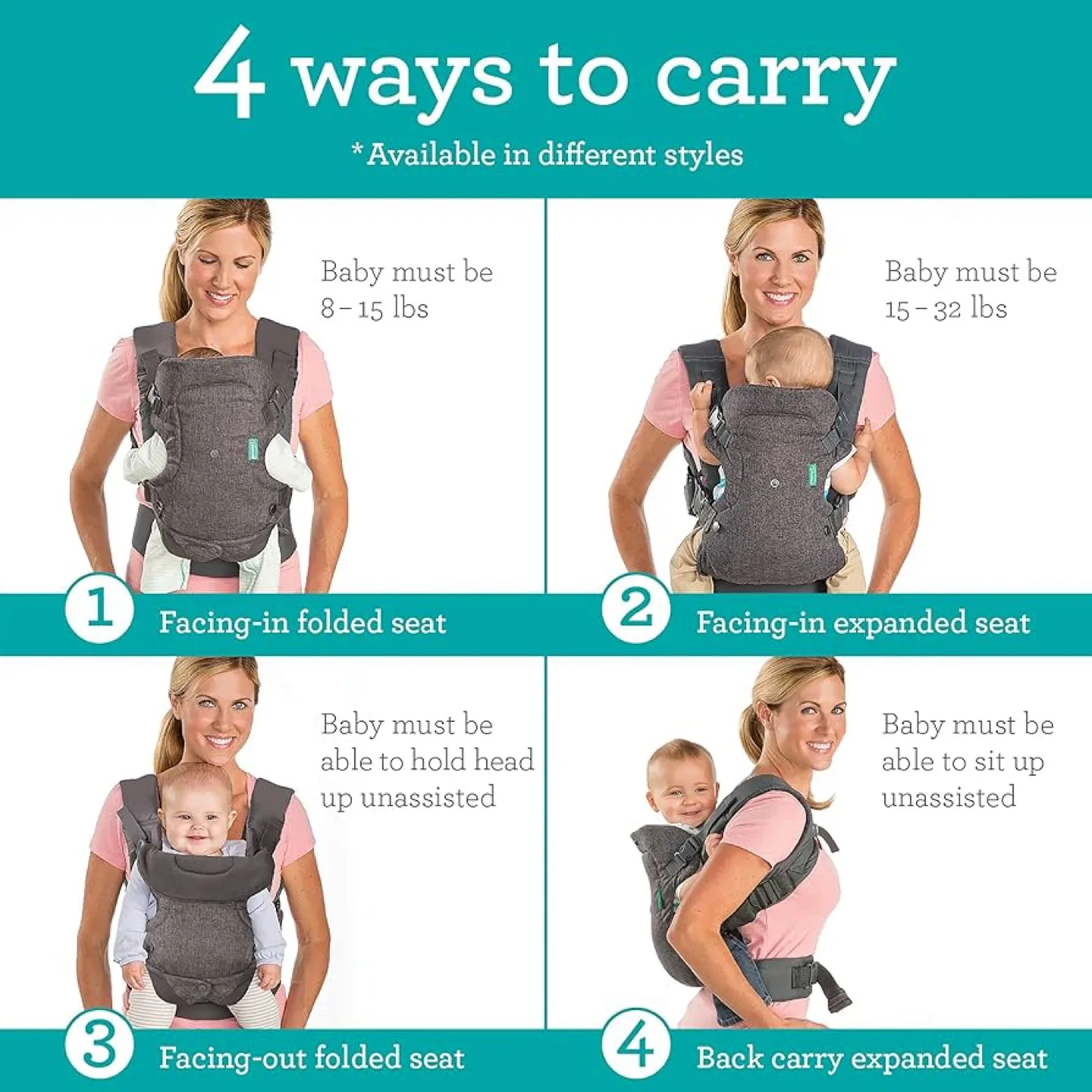 4 ways to carry

*Available in different styles

Baby must be 8 – 15 lbs

1 Facing-in folded seat

Baby must be 15 – 32 lbs

2 Facing-in expanded seat

Baby must be able to hold head up unassisted

3 Facing-out folded seat

Baby must be able to sit up unassisted

4 Back carry expanded seat