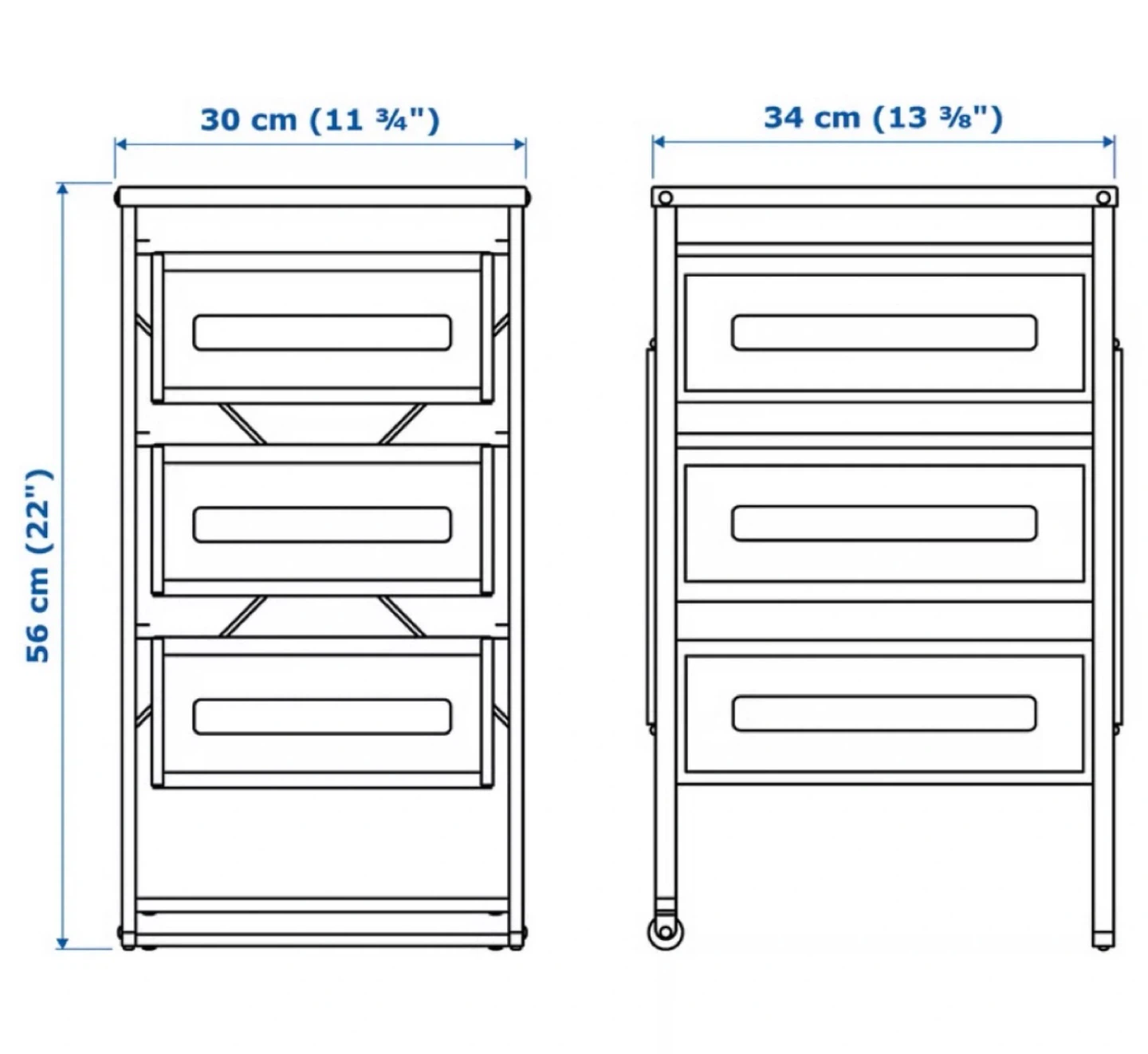 30 cm (11 ¾")

34 cm (13 ⅜")

56 cm (22")