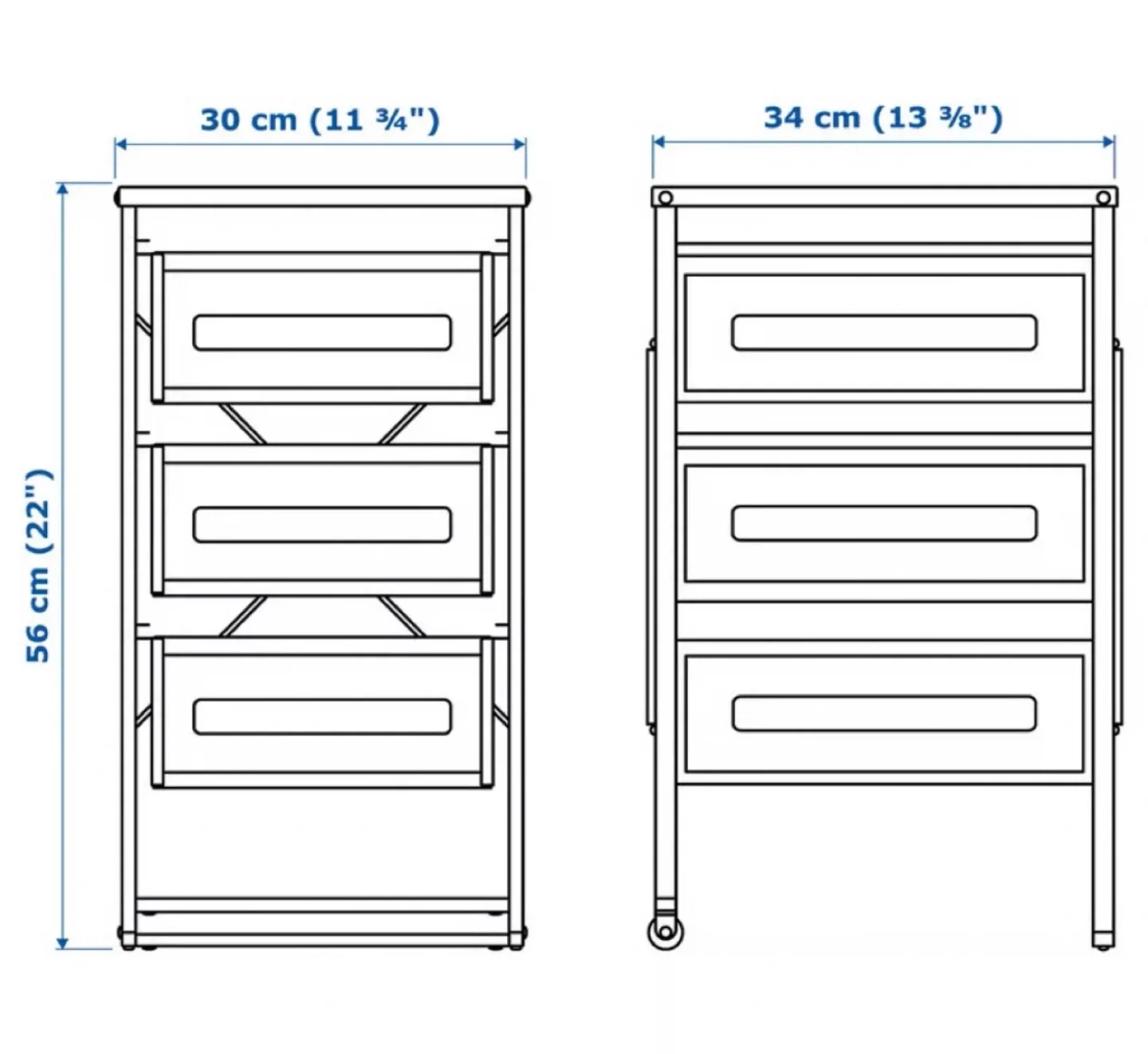 30 cm (11 ¾")

34 cm (13 ⅜")

56 cm (22")