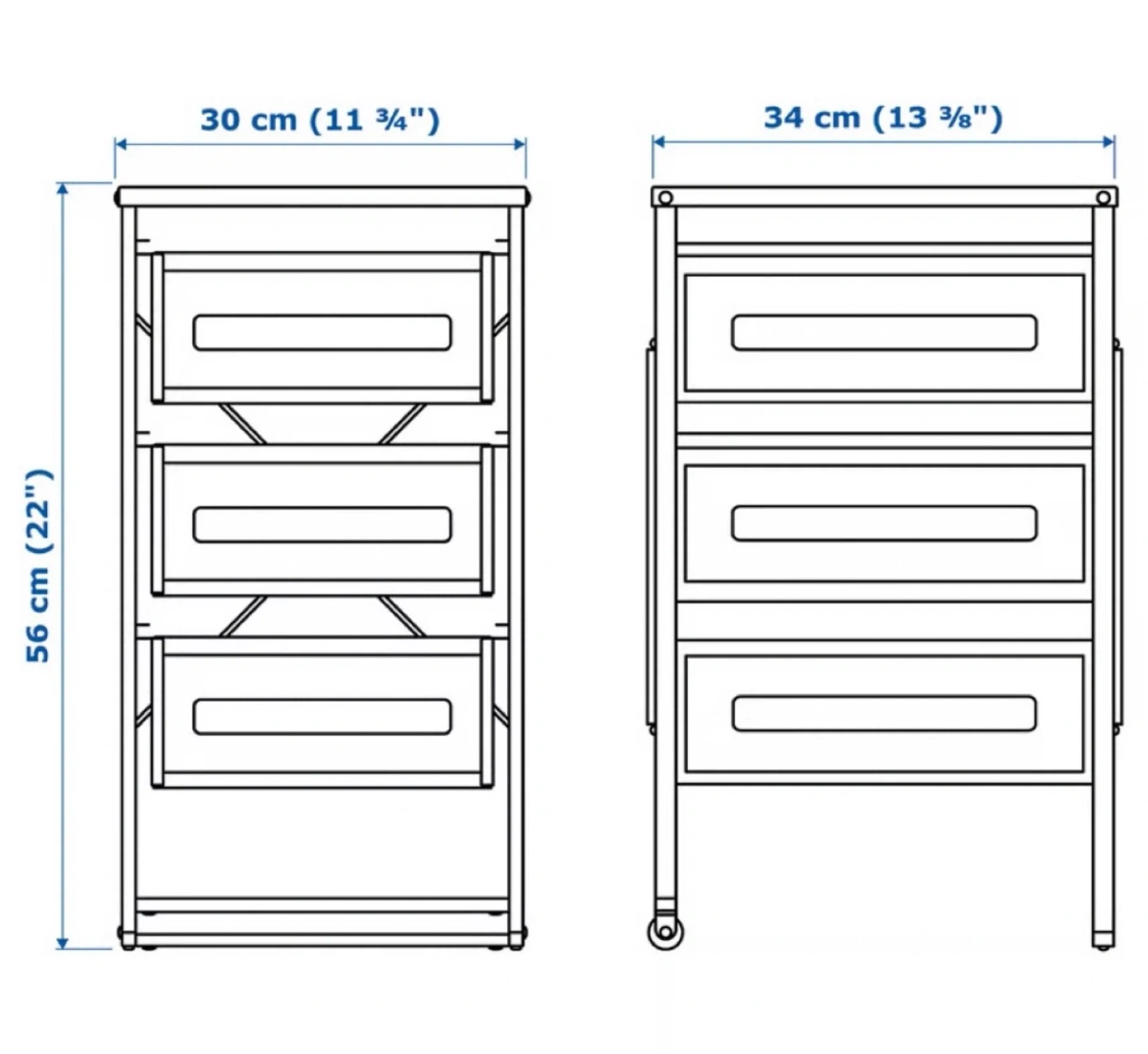 30 cm (11 ¾")

34 cm (13 ⅜")

56 cm (22")