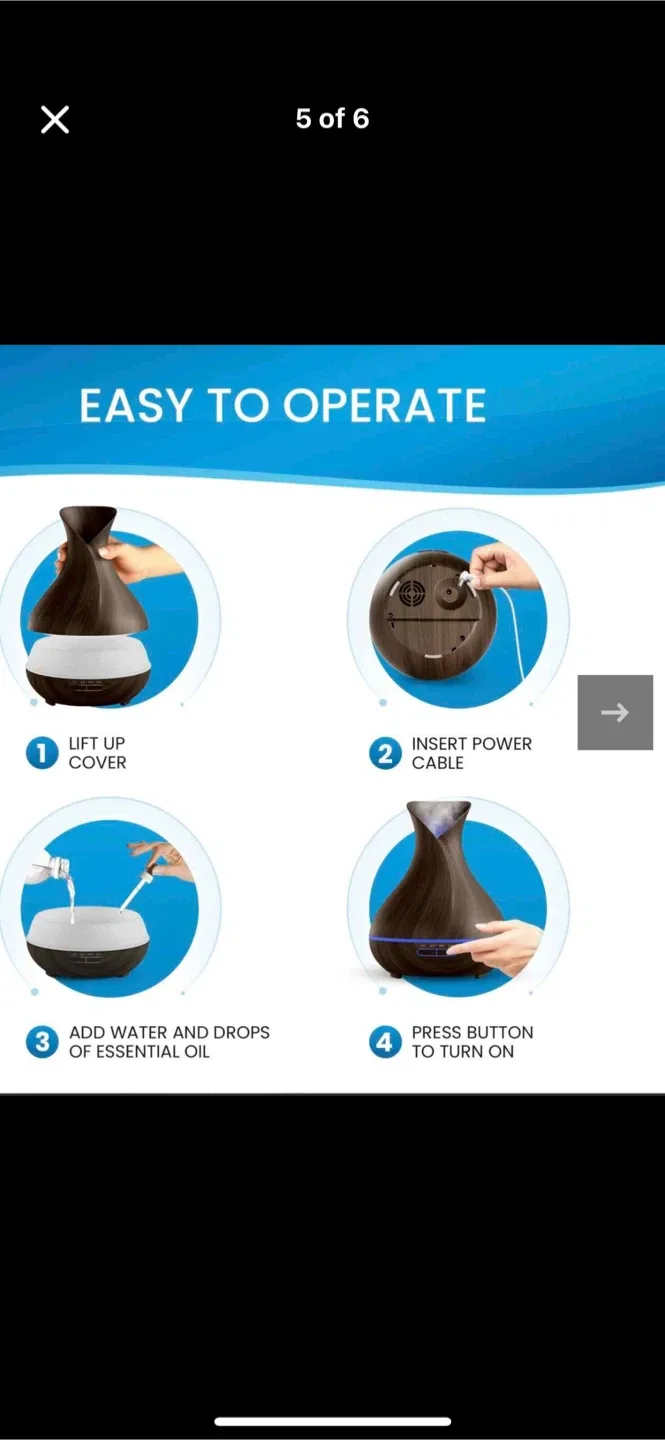 5 of 6

EASY TO OPERATE

1 LIFT UP COVER

2 INSERT POWER CABLE

3 ADD WATER AND DROPS OF ESSENTIAL OIL

4 PRESS BUTTON TO TURN ON