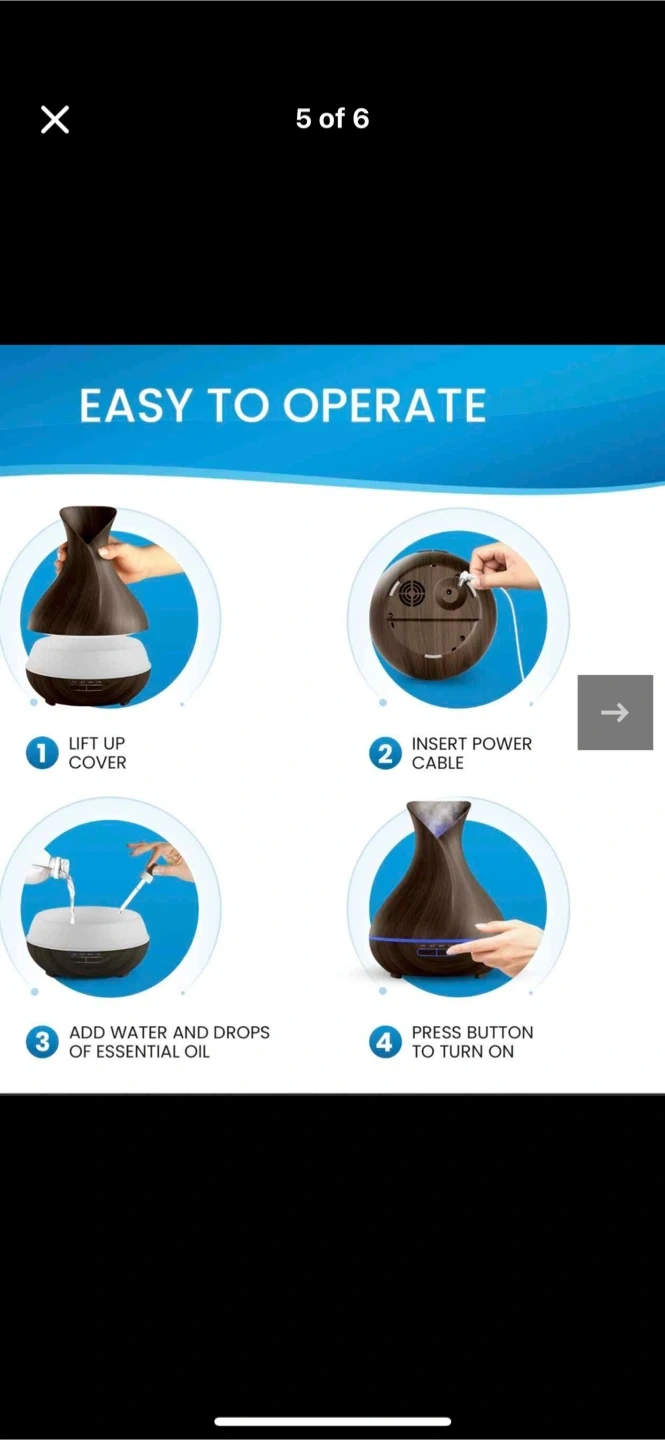 5 of 6

EASY TO OPERATE

1 LIFT UP COVER

2 INSERT POWER CABLE

3 ADD WATER AND DROPS OF ESSENTIAL OIL

4 PRESS BUTTON TO TURN ON