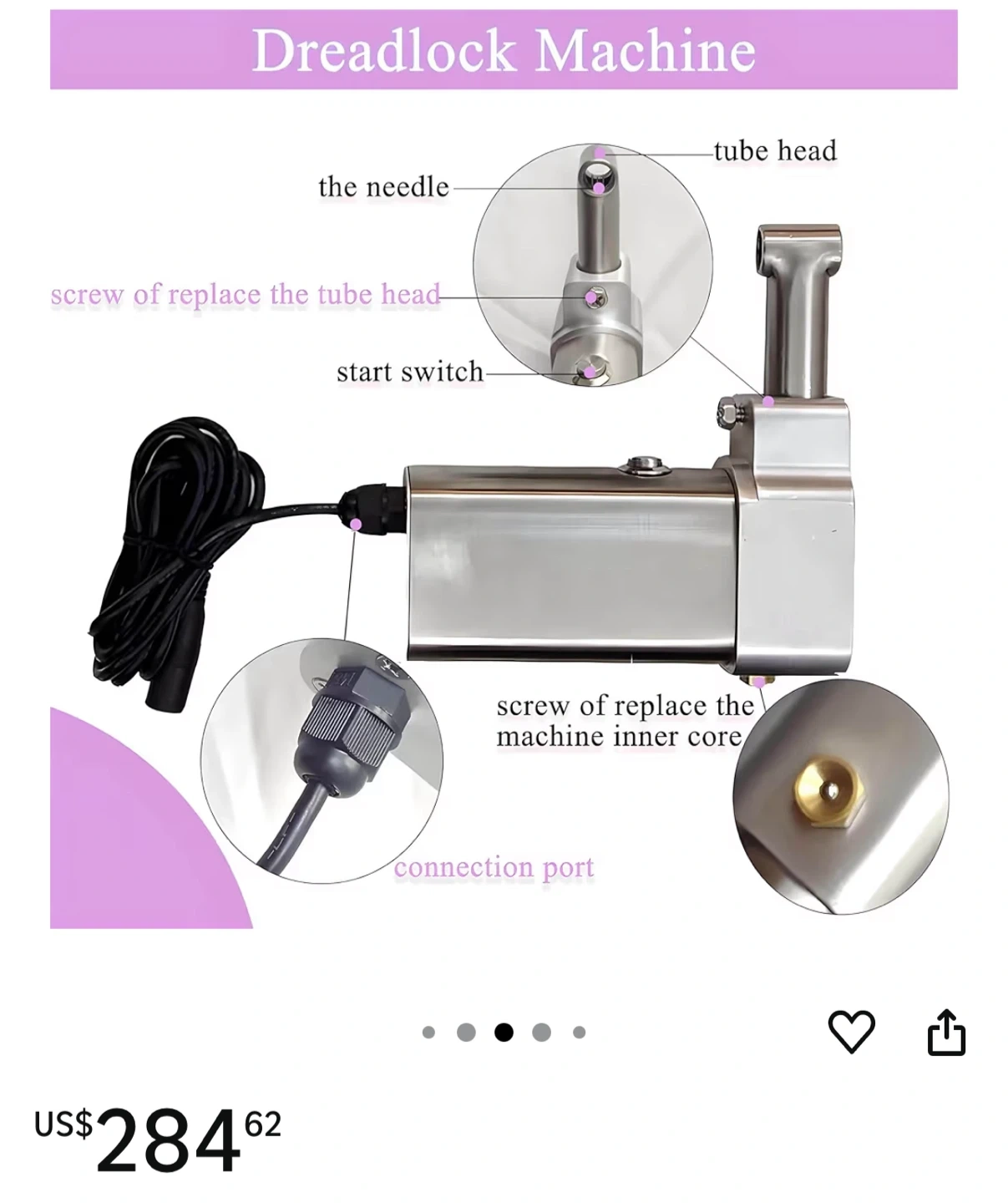 Dreadlock Machine

the needle

tube head

screw of replace the tube head

start switch

screw of replace the machine inner core

connection port

US$284 62