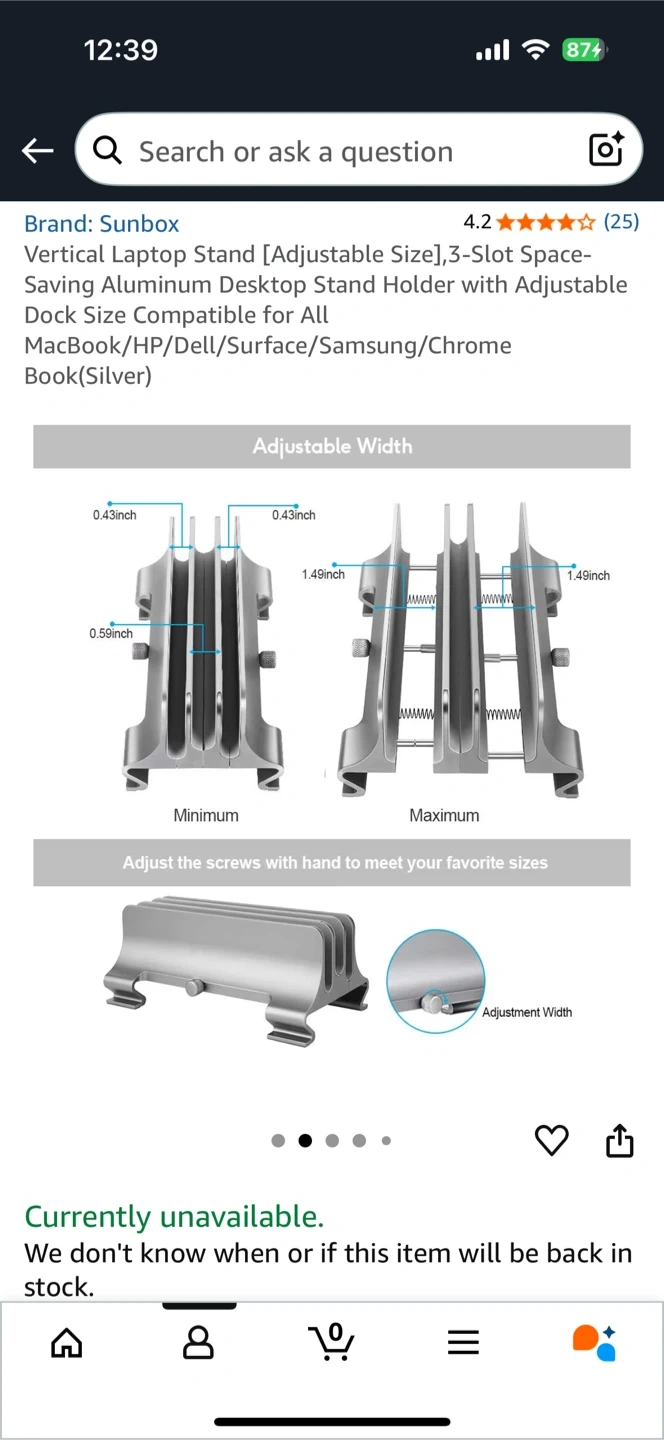 12:39

87

Search or ask a question

Brand: Sunbox

4.2 (25)

Vertical Laptop Stand [Adjustable Size],3-Slot Space-Saving Aluminum Desktop Stand Holder with Adjustable Dock Size Compatible for All MacBook/HP/Dell/Surface/Samsung/Chrome Book(Silver)

Adjustable Width

0.43inch

0.43inch

0.59inch

1.49inch

1.49inch

Minimum

Maximum

Adjust the screws with hand to meet your favorite sizes

Adjustment Width

Currently unavailable.

We don't know when or if this item will be back in stock.

0