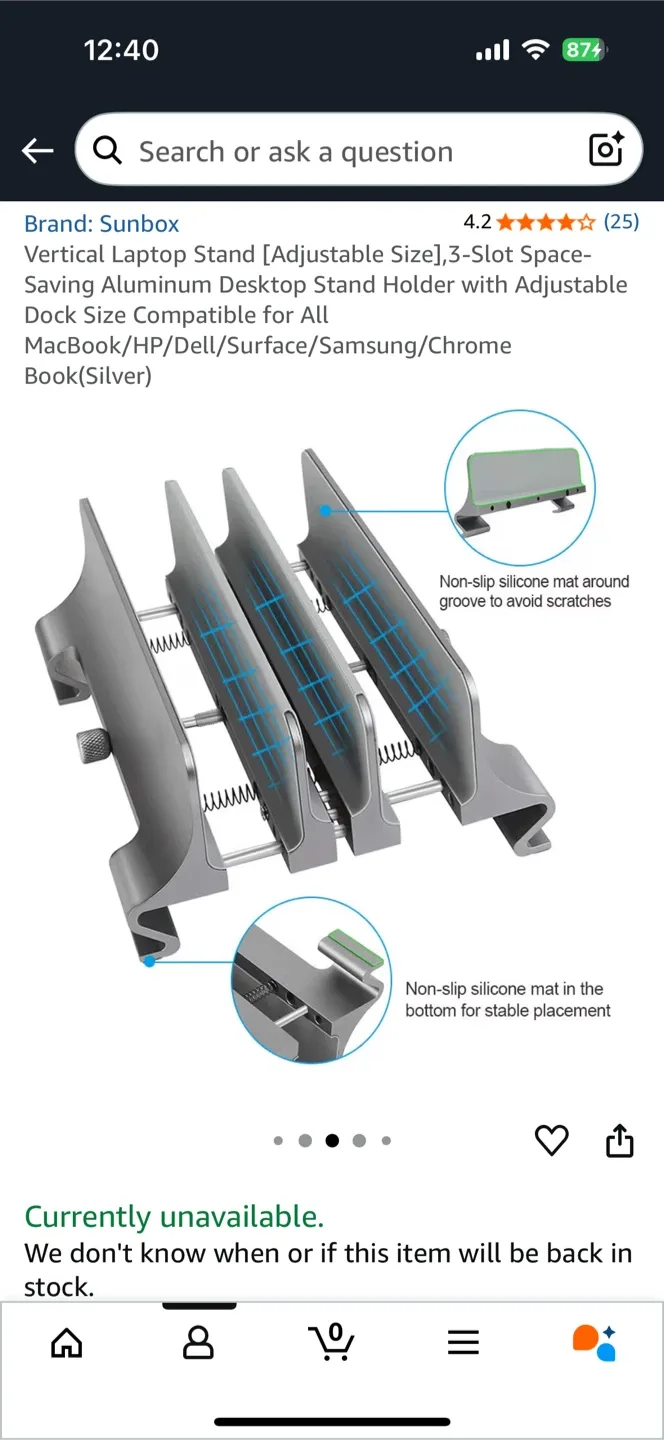 12:40

87

Search or ask a question

Brand: Sunbox
4.2 (25)

Vertical Laptop Stand [Adjustable Size],3-Slot Space-Saving Aluminum Desktop Stand Holder with Adjustable Dock Size Compatible for All MacBook/HP/Dell/Surface/Samsung/Chrome Book(Silver)

Non-slip silicone mat around groove to avoid scratches

Non-slip silicone mat in the bottom for stable placement

Currently unavailable.
We don't know when or if this item will be back in stock.

0